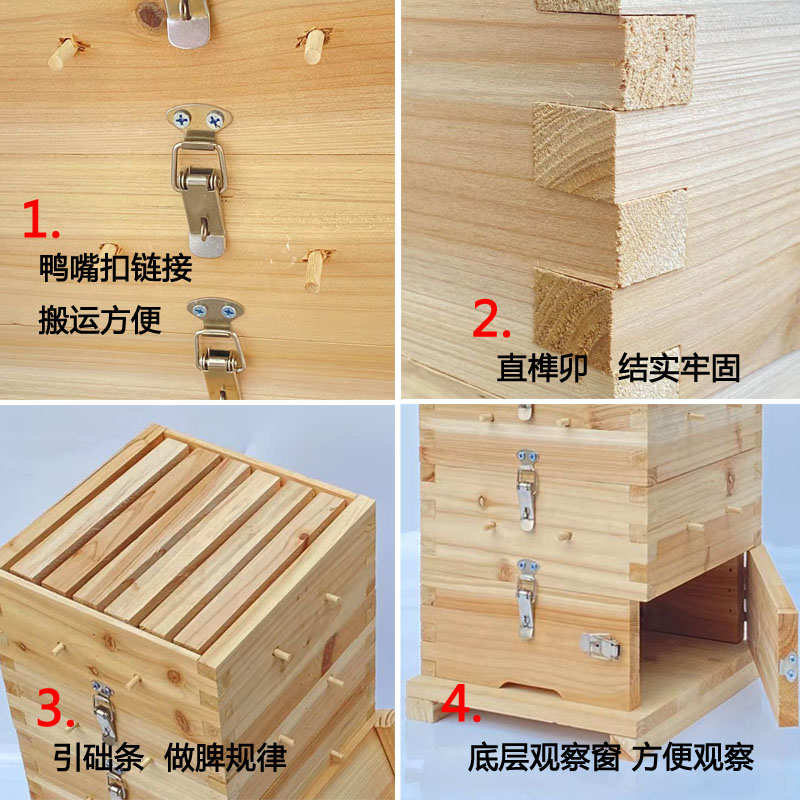 1.
鸭嘴扣链接
搬运方便

2.
直榫卯 结实牢固

3.
引础条 做脾规律

4.
底层观察窗 方便观察