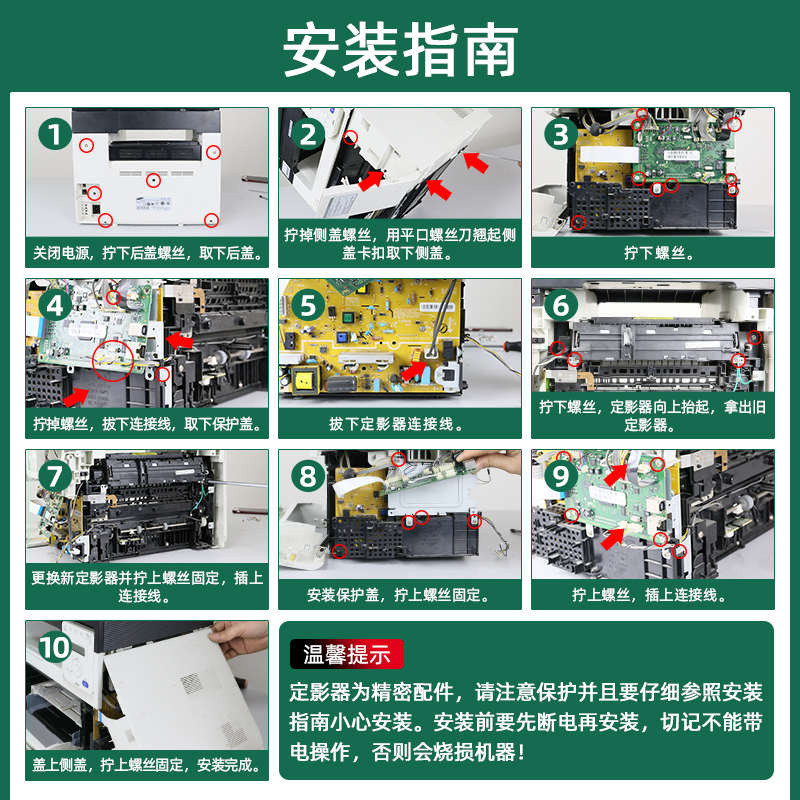 安装指南

1
关闭电源，拧下后盖螺丝，取下后盖。

2
拧掉侧盖螺丝，用平口螺丝刀翘起侧盖卡扣取下侧盖。

3
拧下螺丝。

4
拧掉螺丝，拔下连接线，取下保护盖。

5
拔下定影器连接线。

6
拧下螺丝，定影器向上抬起，拿出旧定影器。

7
更换新定影器并拧上螺丝固定，插上连接线。

8
安装保护盖，拧上螺丝固定。

9
拧上螺丝，插上连接线。

10
盖上侧盖，拧上螺丝固定，安装完成。

温馨提示
定影器为精密配件，请注意保护并且要仔细参照安装指南小心安装。安装前要先断电再安装，切记不能带电操作，否则会烧损机器！