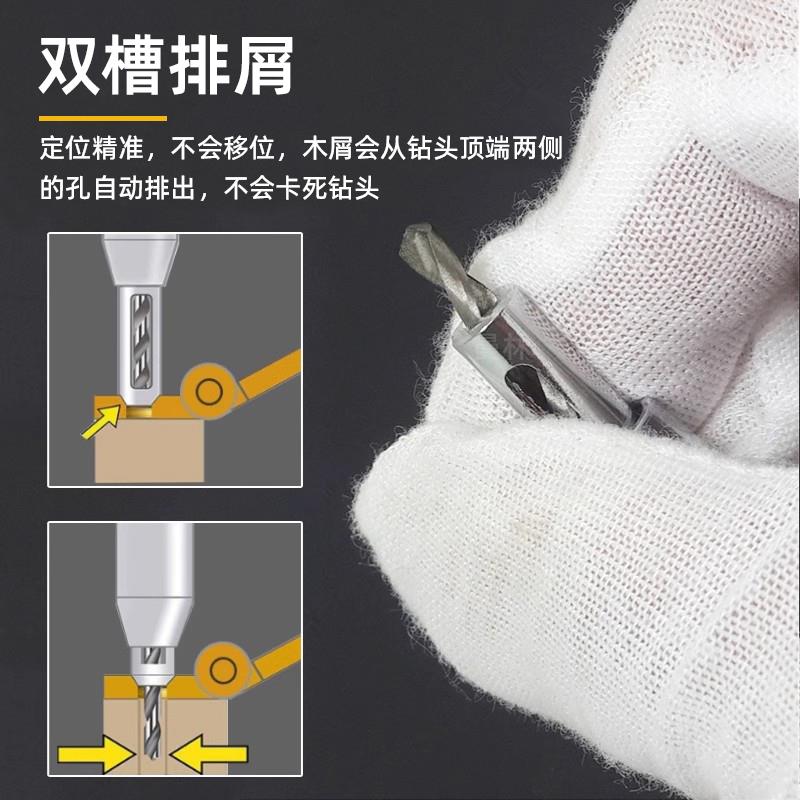 双槽排屑

定位精准，不会移位，木屑会从钻头顶端两侧的孔自动排出，不会卡死钻头