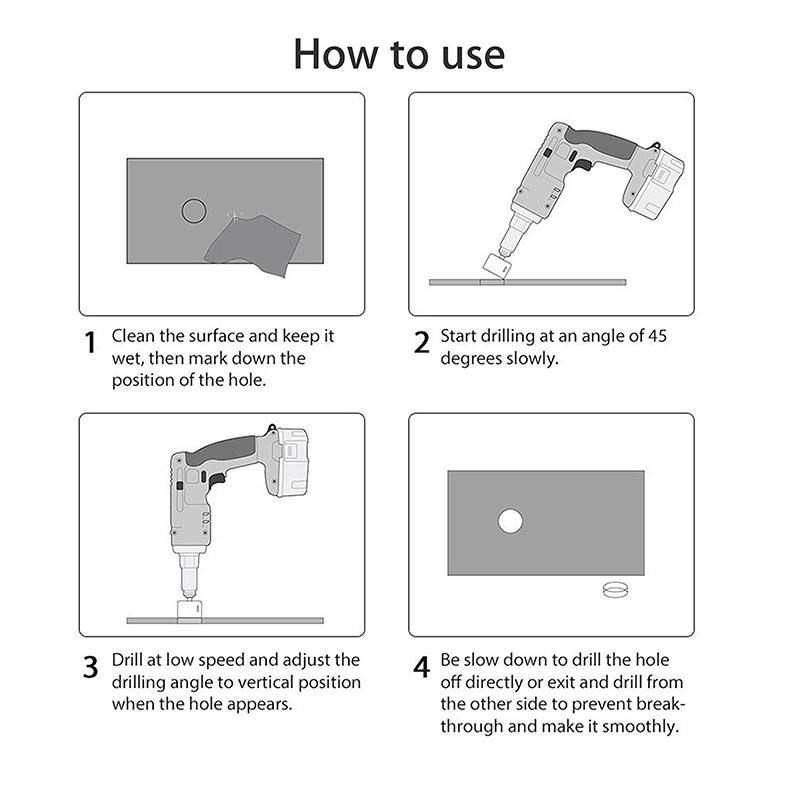 How to use

1 Clean the surface and keep it wet, then mark down the position of the hole.

2 Start drilling at an angle of 45 degrees slowly.

3 Drill at low speed and adjust the drilling angle to vertical position when the hole appears.

4 Be slow down to drill the hole off directly or exit and drill from the other side to prevent breakthrough and make it smoothly.