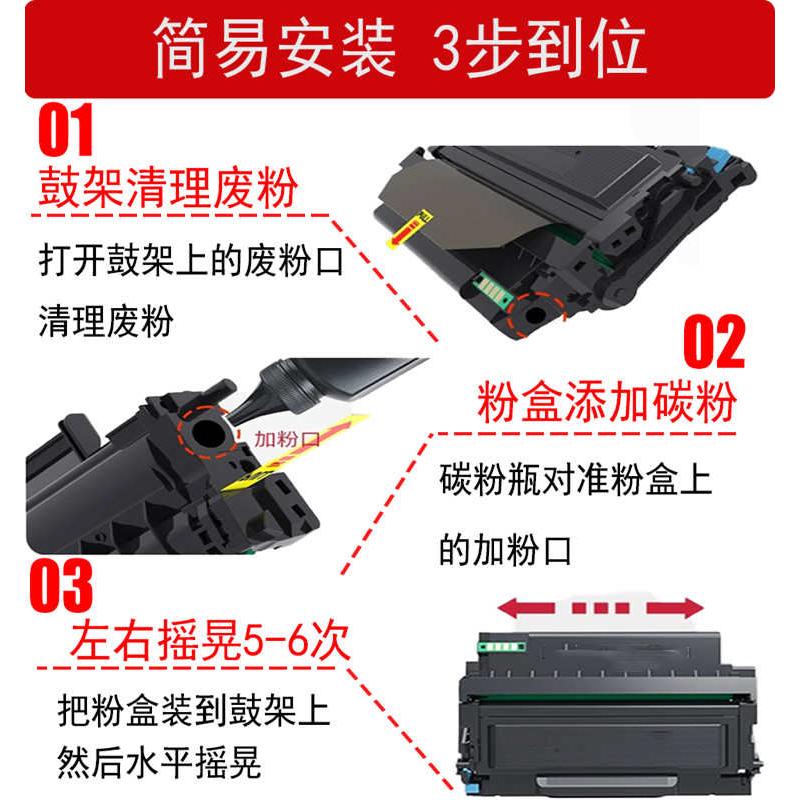 简易安装 3步到位

01
鼓架清理废粉

打开鼓架上的废粉口
清理废粉

02
粉盒添加碳粉

加粉口

碳粉瓶对准粉盒上
的加粉口

03
左右摇晃5-6次

把粉盒装到鼓架上
然后水平摇晃