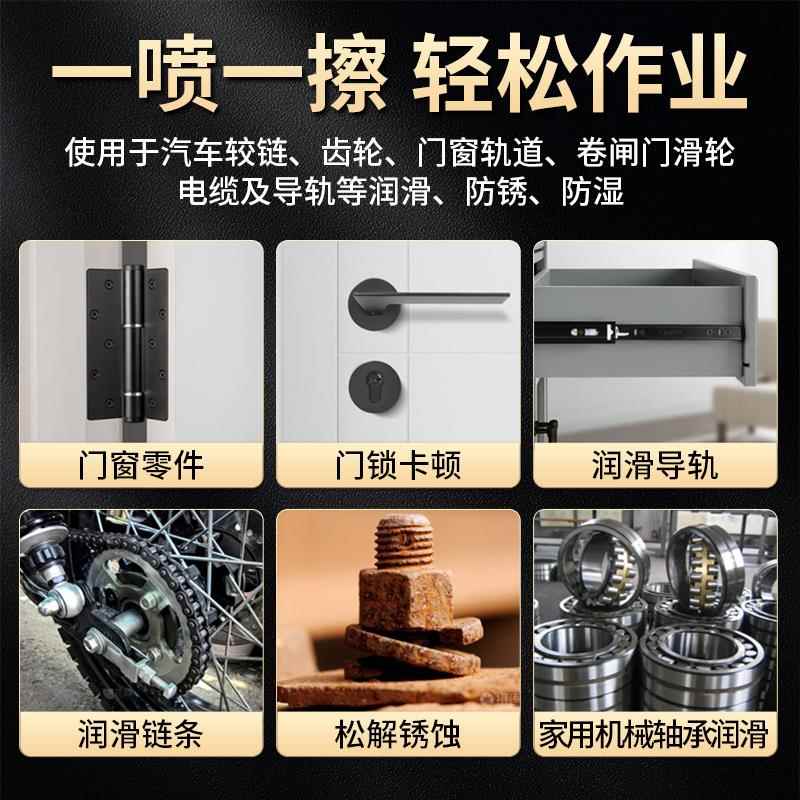 一喷一擦 轻松作业

使用于汽车较链、齿轮、门窗轨道、卷闸门滑轮
电缆及导轨等润滑、防锈、防湿

门窗零件

门锁卡顿

润滑导轨

润滑链条

松解锈蚀

家用机械轴承润滑