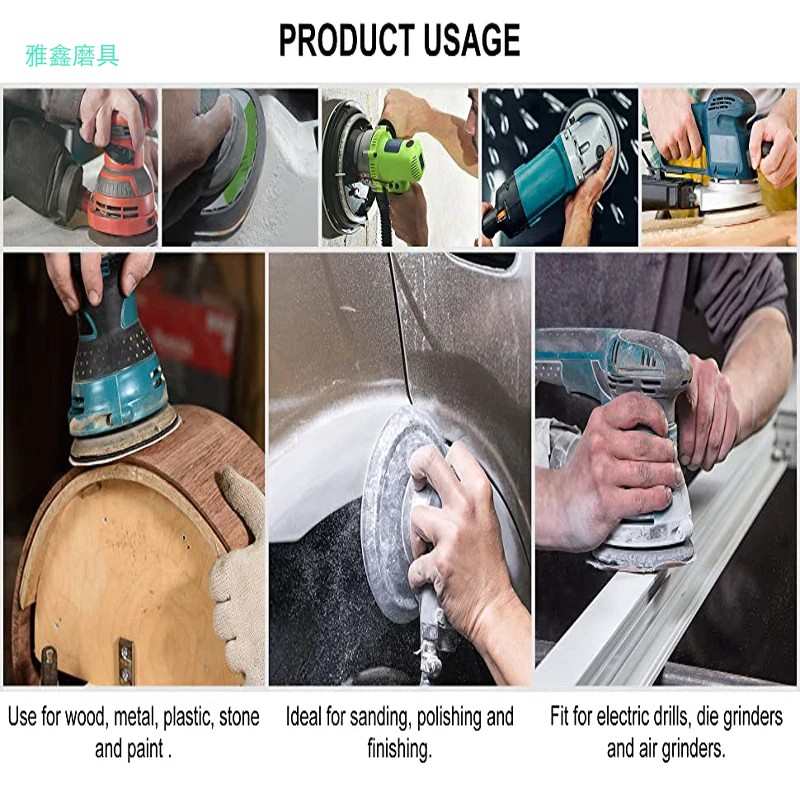 雅鑫磨具

PRODUCT USAGE

Use for wood, metal, plastic, stone and paint .

Ideal for sanding, polishing and finishing.

Fit for electric drills, die grinders and air grinders.