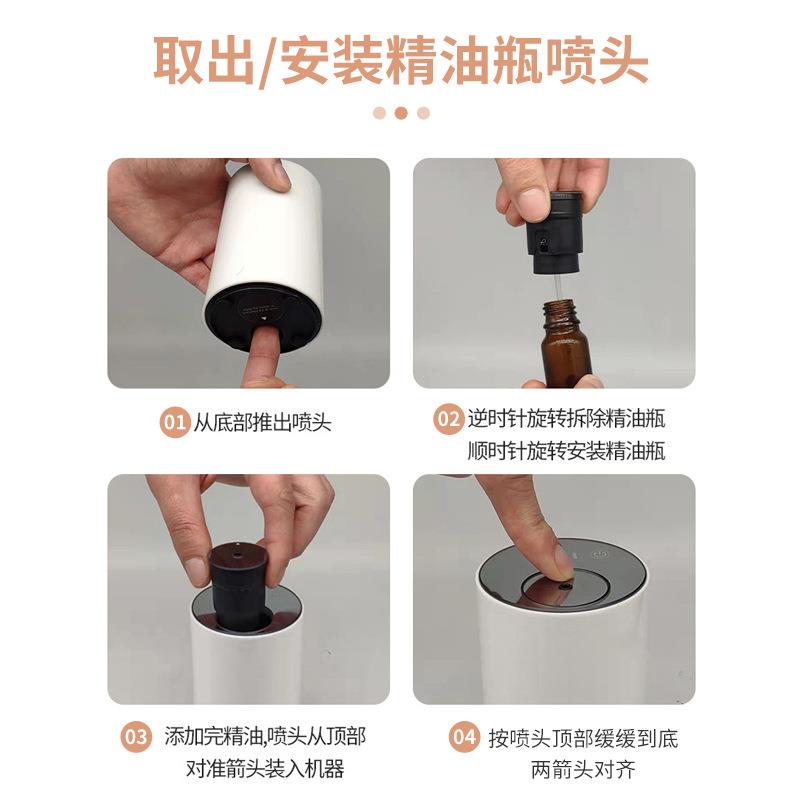 取出/安装精油瓶喷头

01 从底部推出喷头

02 逆时针旋转拆除精油瓶
顺时针旋转安装精油瓶

03 添加完精油,喷头从顶部
对准箭头装入机器

04 按喷头顶部缓缓到底
两箭头对齐