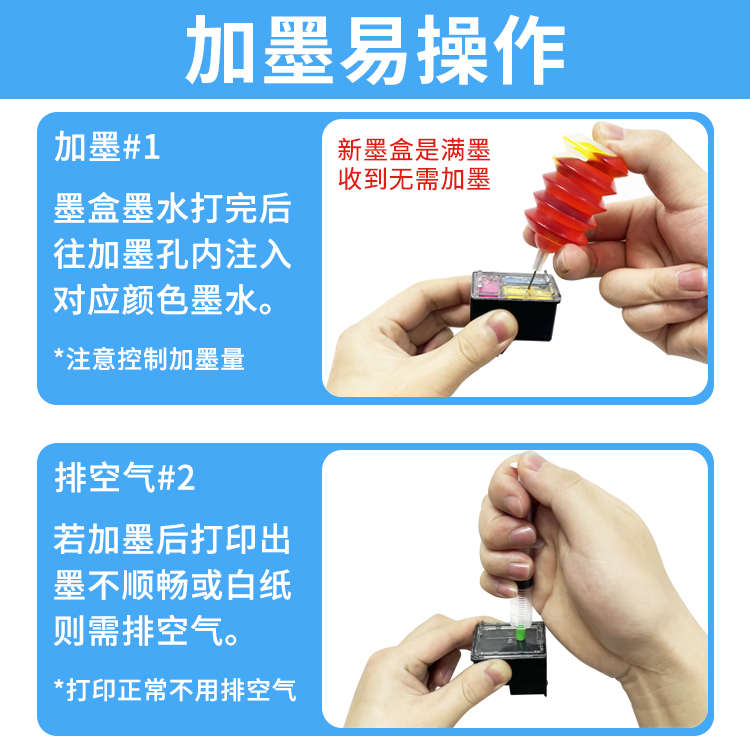 加墨易操作

加墨#1

墨盒墨水打完后往加墨孔内注入对应颜色墨水。

*注意控制加墨量

新墨盒是满墨
收到无需加墨

排空气#2

若加墨后打印出墨不顺畅或白纸则需排空气。

*打印正常不用排空气