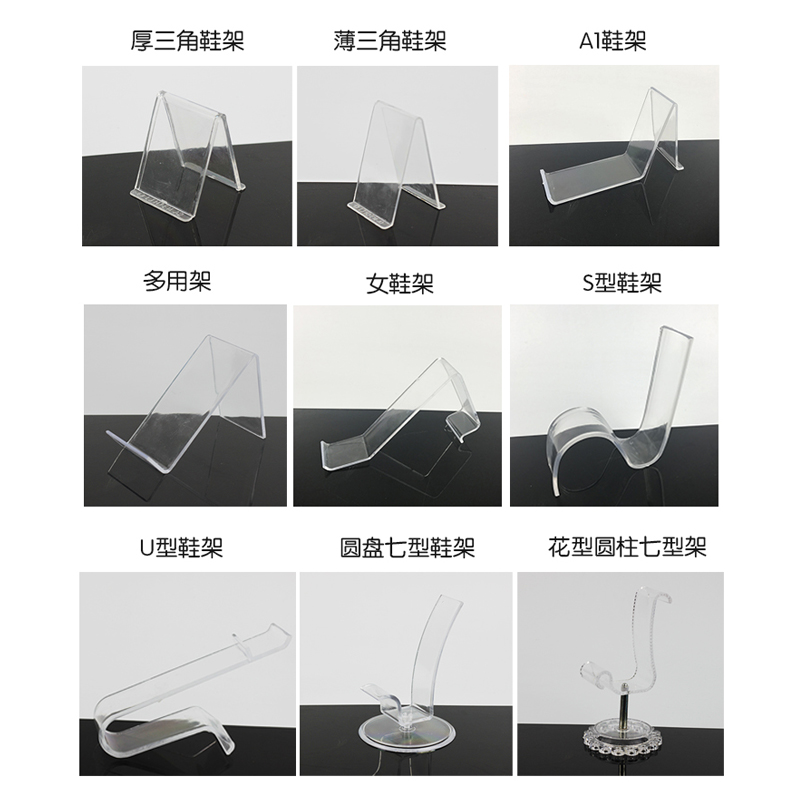 厚三角鞋架

薄三角鞋架

A1鞋架

多用架

女鞋架

S型鞋架

U型鞋架

圆盘七型鞋架

花型圆柱七型架