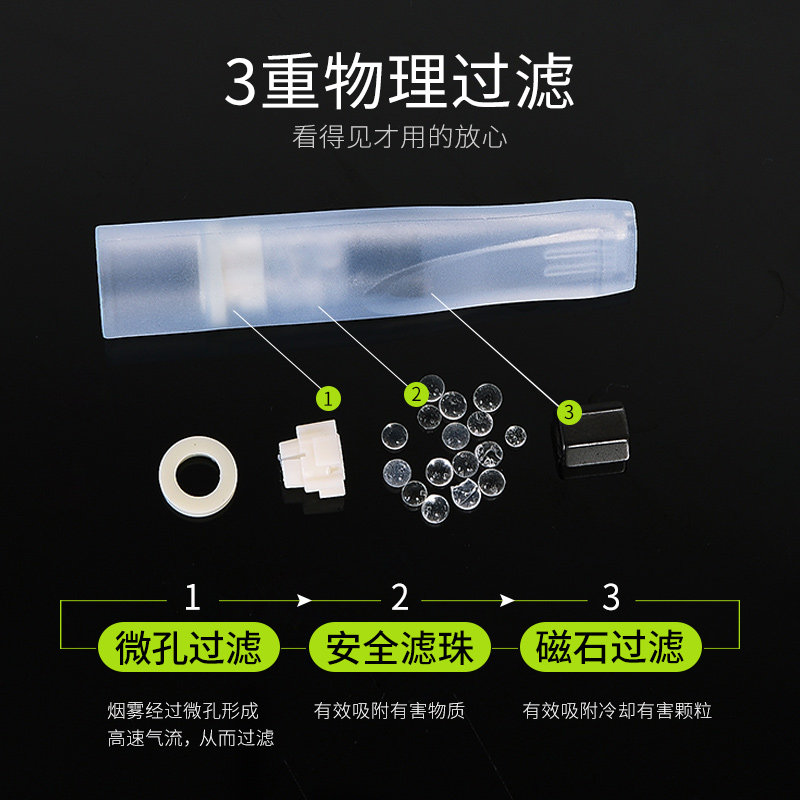 3重物理过滤
看得见才用的放心

1

2

3

1
2
3

微孔过滤
安全滤珠
磁石过滤

烟雾经过微孔形成高速气流，从而过滤

有效吸附有害物质

有效吸附冷却有害颗粒