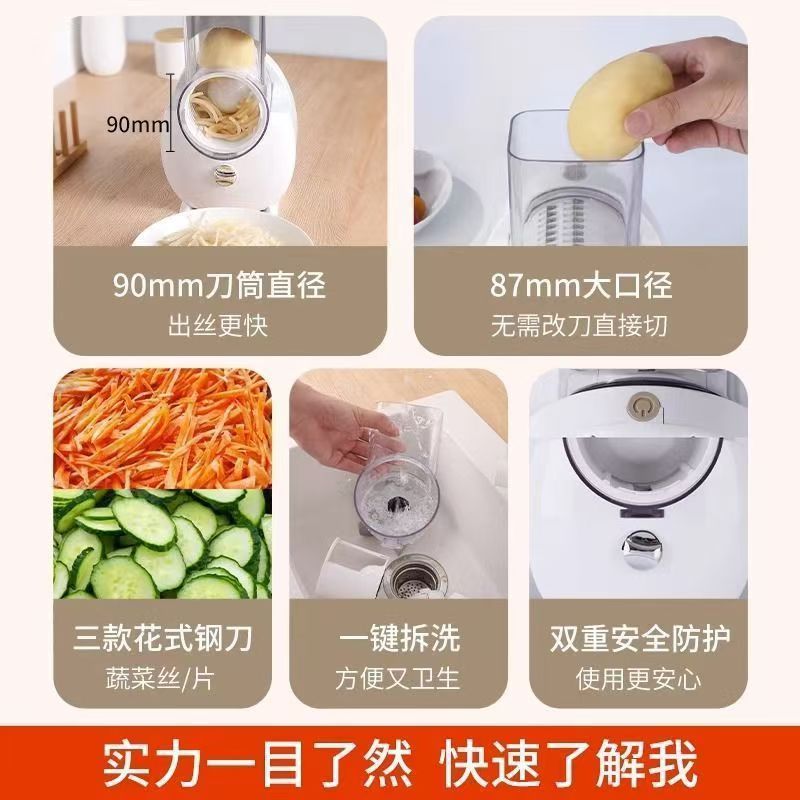 90mm

90mm刀筒直径
出丝更快

87mm大口径
无需改刀直接切

三款花式钢刀
蔬菜丝/片

一键拆洗
方便又卫生

双重安全防护
使用更安心

实力一目了然 快速了解我