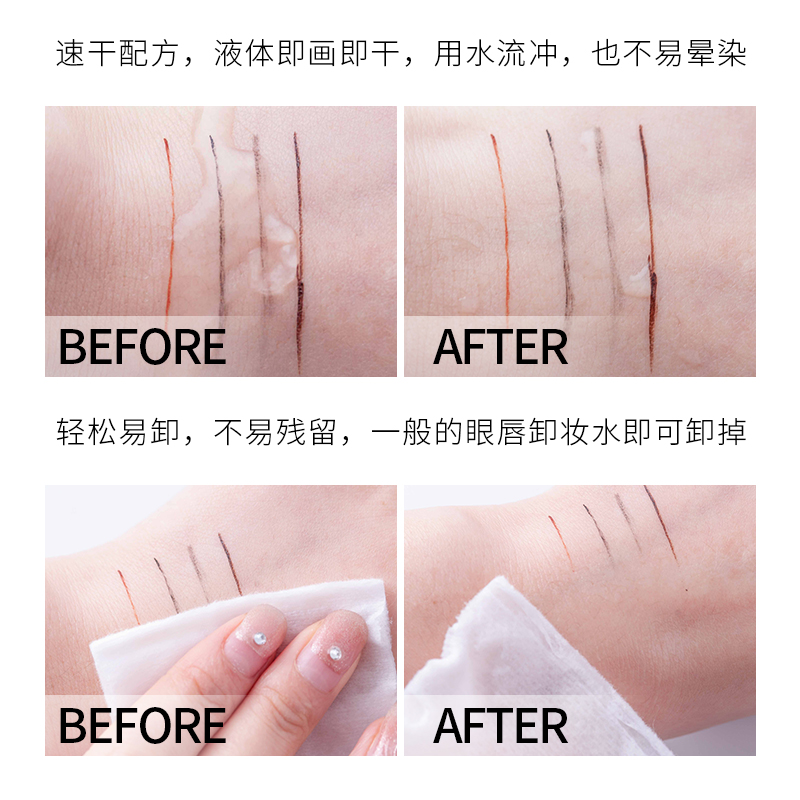 速干配方，液体即画即干，用水流冲，也不易晕染

BEFORE

AFTER

轻松易卸，不易残留，一般的眼唇卸妆水即可卸掉

BEFORE

AFTER