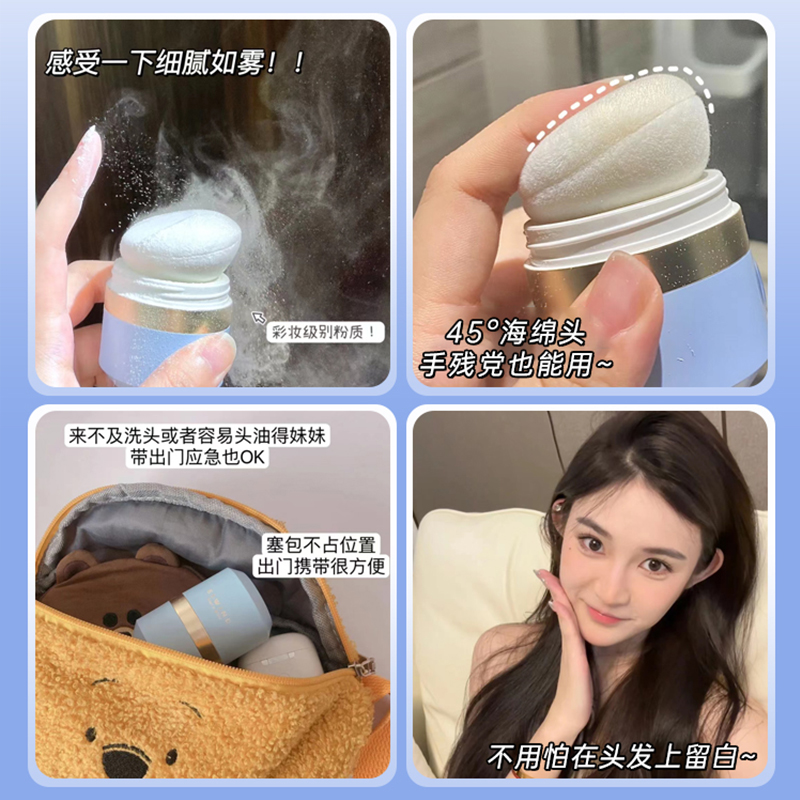 感受一下细腻如雾！！

彩妆级别粉质！

45°海绵头
手残党也能用~

来不及洗头或者容易头油得妹妹
带出门应急也OK

塞包不占位置
出门携带很方便

不用怕在头发上留白~