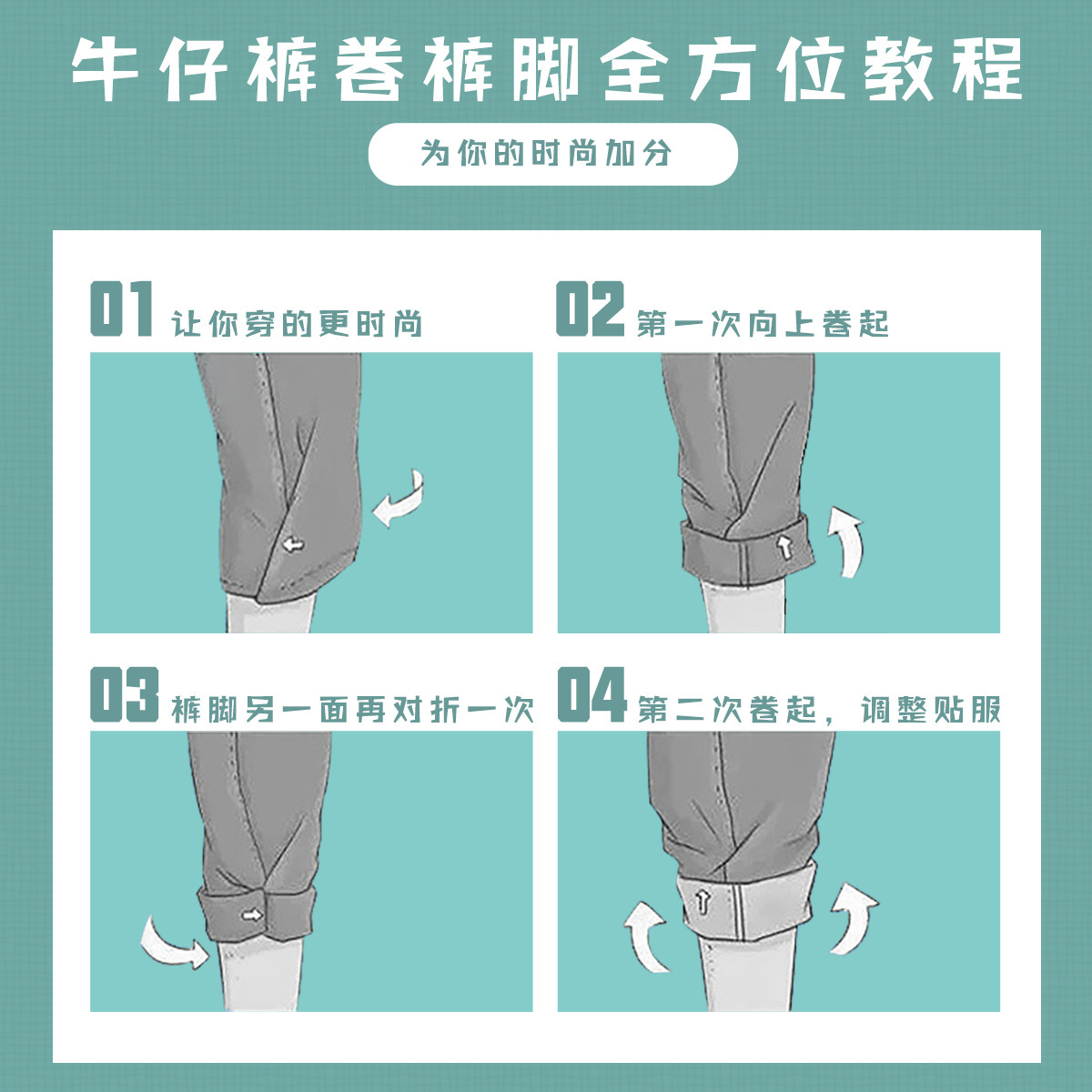 牛仔裤卷裤脚全方位教程

为你的时尚加分

01 让你穿的更时尚

02 第一次向上卷起

03 裤脚另一面再对折一次

04 第二次卷起，调整贴服