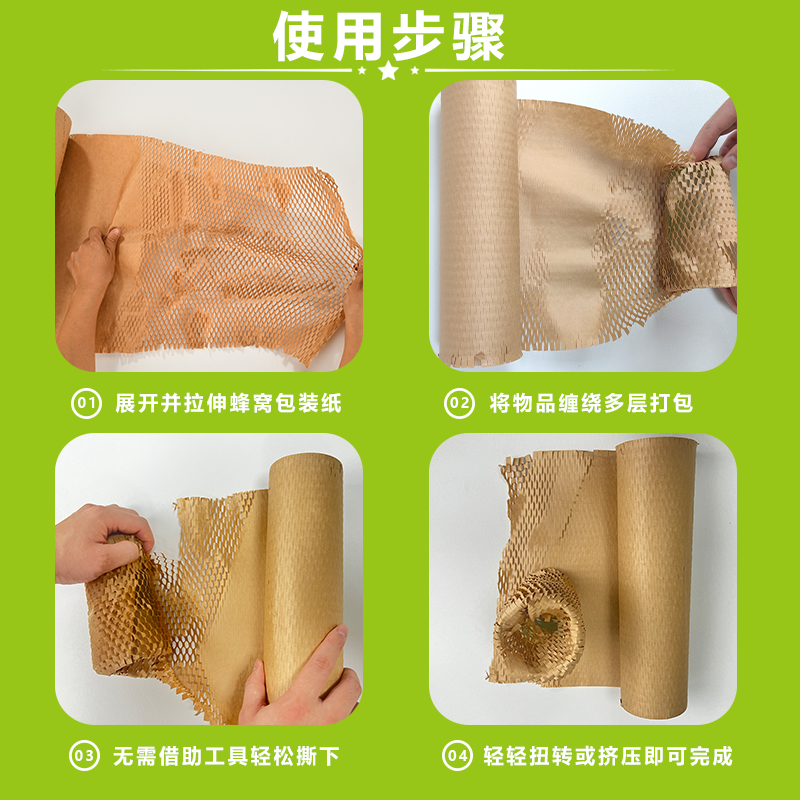 使用步骤

01 展开并拉伸蜂窝包装纸

02 将物品缠绕多层打包

03 无需借助工具轻松撕下

04 轻轻扭转或挤压即可完成