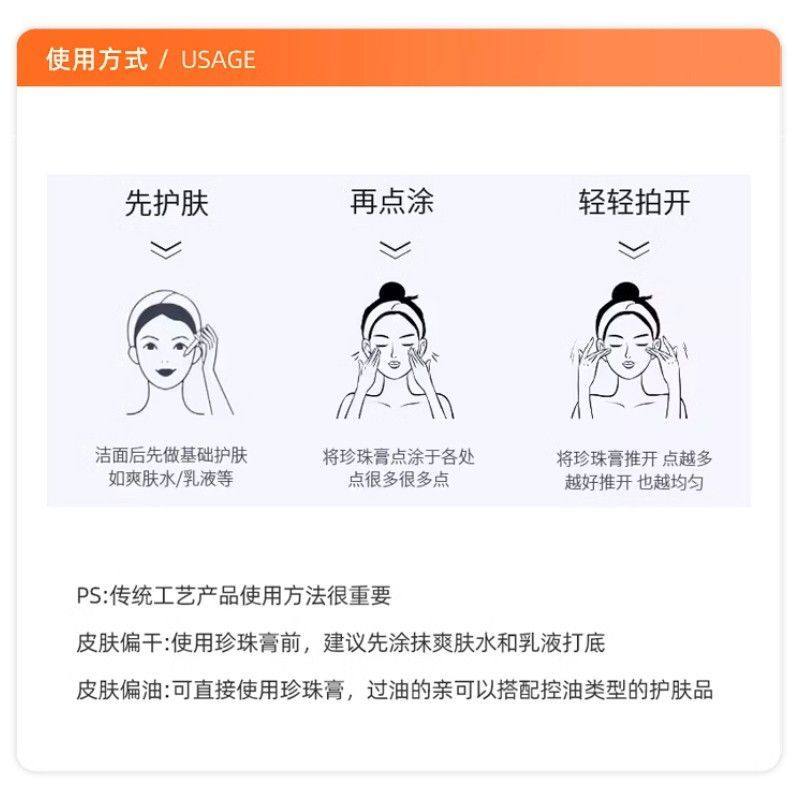 使用方式 / USAGE

先护肤

洁面后先做基础护肤
如爽肤水/乳液等

再点涂

将珍珠膏点涂于各处
点很多很多点

轻轻拍开

将珍珠膏推开 点越多
越好推开 也越均匀

PS:传统工艺产品使用方法很重要

皮肤偏干:使用珍珠膏前，建议先涂抹爽肤水和乳液打底

皮肤偏油:可直接使用珍珠膏，过油的亲可以搭配控油类型的护肤品