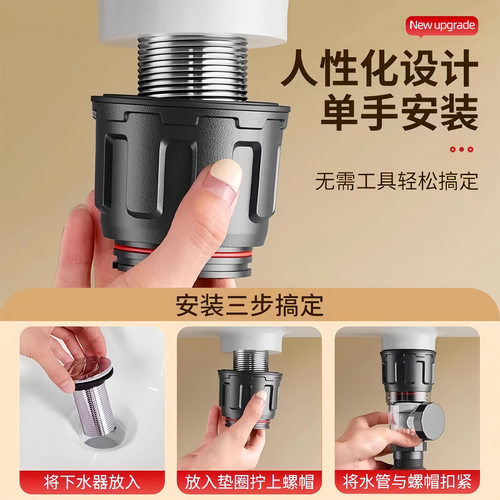 New upgrade

人性化设计
单手安装

无需工具轻松搞定

安装三步搞定

将下水器放入

放入垫圈拧上螺帽

将水管与螺帽扣紧