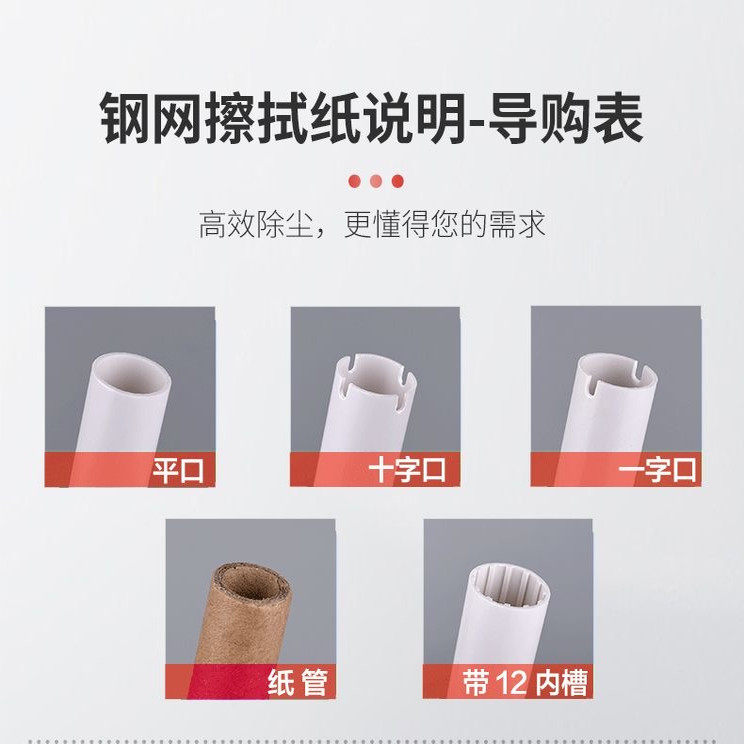 钢网擦拭纸说明-导购表

高效除尘，更懂得您的需求

平口

十字口

一字口

纸管

带12内槽