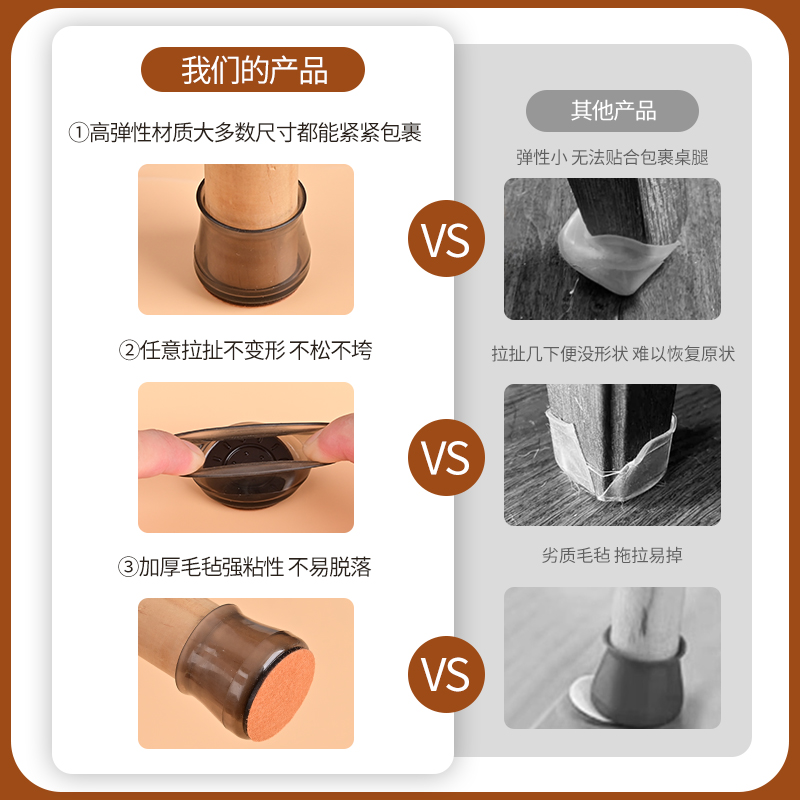 我们的产品

①高弹性材质大多数尺寸都能紧紧包裹

②任意拉扯不变形 不松不垮

③加厚毛毡强粘性 不易脱落

VS

VS

VS

其他产品

弹性小 无法贴合包裹桌腿

拉扯几下便没形状 难以恢复原状

劣质毛毡 拖拉易掉