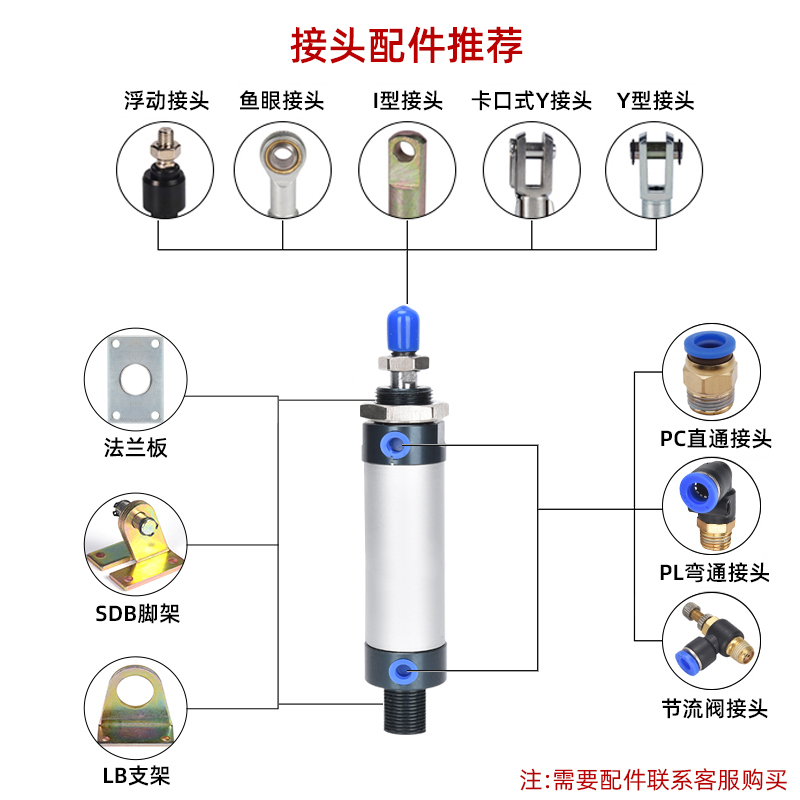 接头配件推荐

浮动接头 鱼眼接头 I型接头 卡口式Y接头 Y型接头

法兰板

SDB脚架

LB支架

PC直通接头

PL弯通接头

节流阀接头

注:需要配件联系客服购买