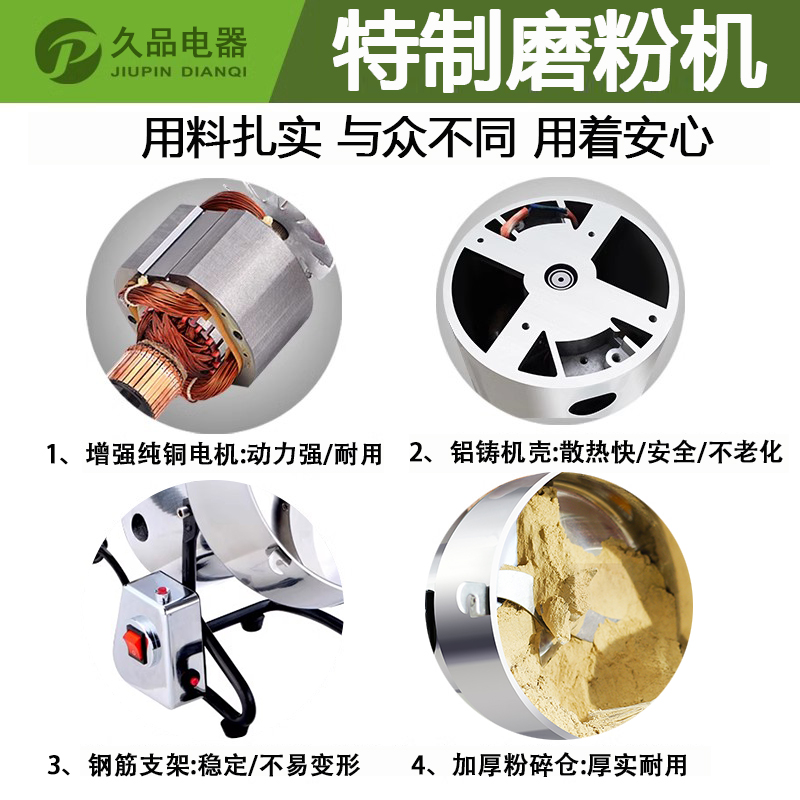 久品电器
JIUPIN DIANQI

特制磨粉机

用料扎实 与众不同 用着安心

1、增强纯铜电机:动力强/耐用

2、铝铸机壳:散热快/安全/不老化

3、钢筋支架:稳定/不易变形

4、加厚粉碎仓:厚实耐用