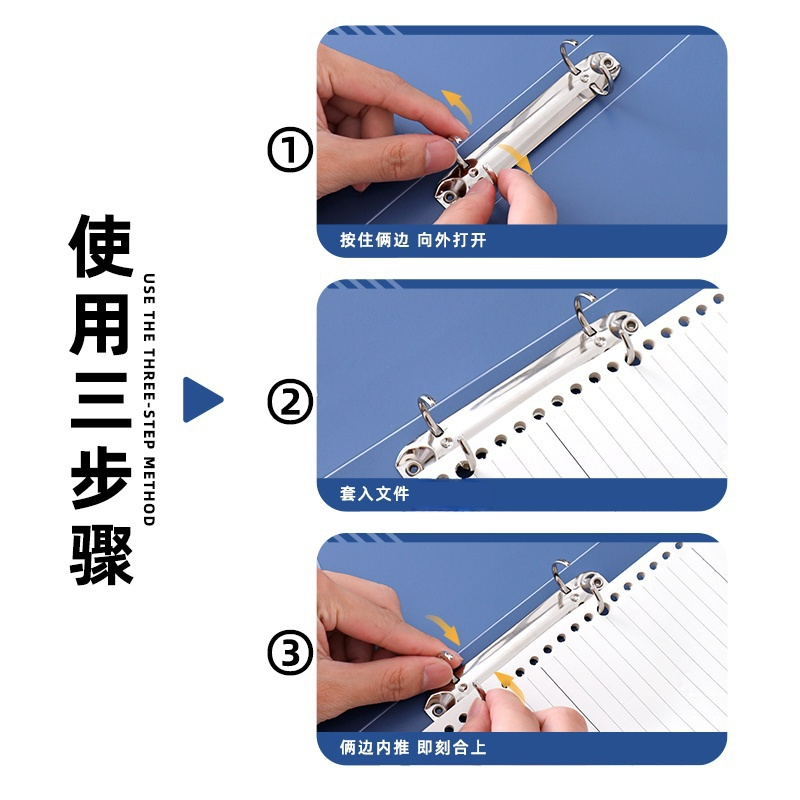 使用三步骤

USE THE THREE-STEP METHOD

①

按住俩边 向外打开

②

套入文件

③

俩边内推 即刻合上