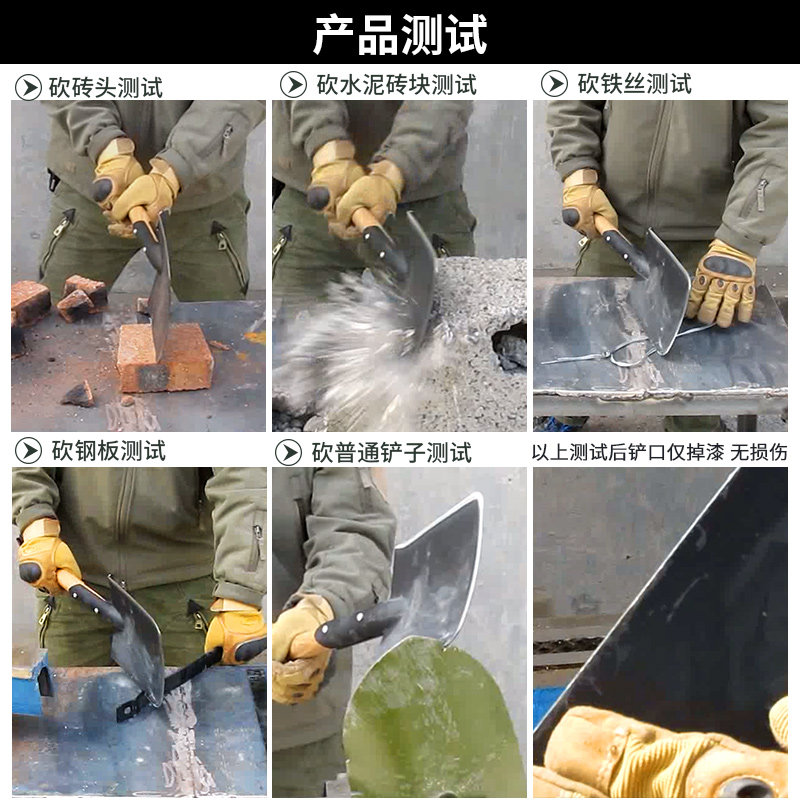 产品测试

砍砖头测试

砍水泥砖块测试

砍铁丝测试

砍钢板测试

砍普通铲子测试

以上测试后铲口仅掉漆 无损伤