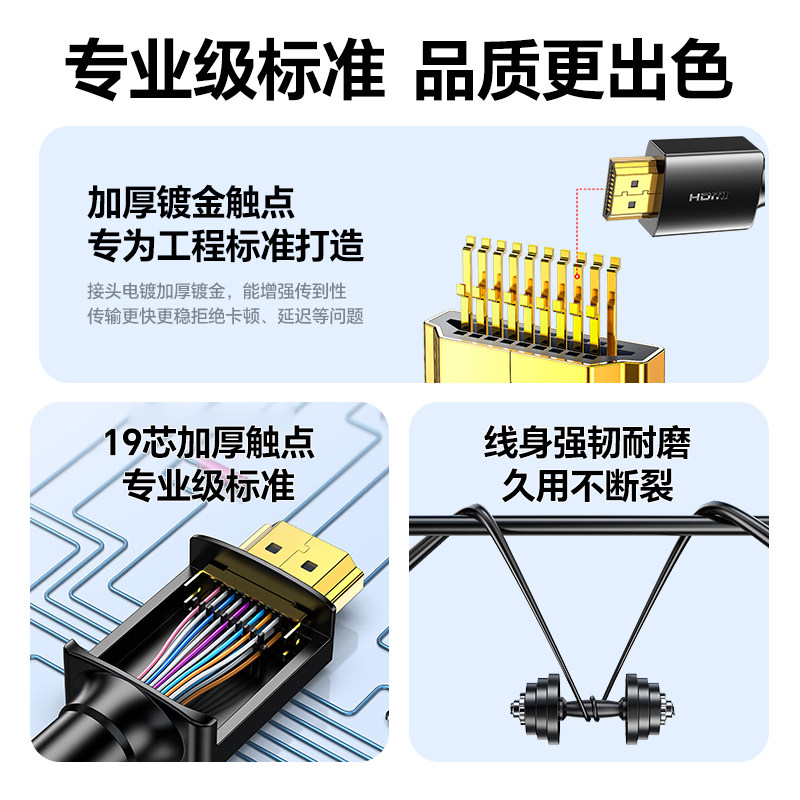 专业级标准 品质更出色

加厚镀金触点
专为工程标准打造

接头电镀加厚镀金，能增强传到性
传输更快更稳拒绝卡顿、延迟等问题

HDMI

19芯加厚触点
专业级标准

线身强韧耐磨
久用不断裂