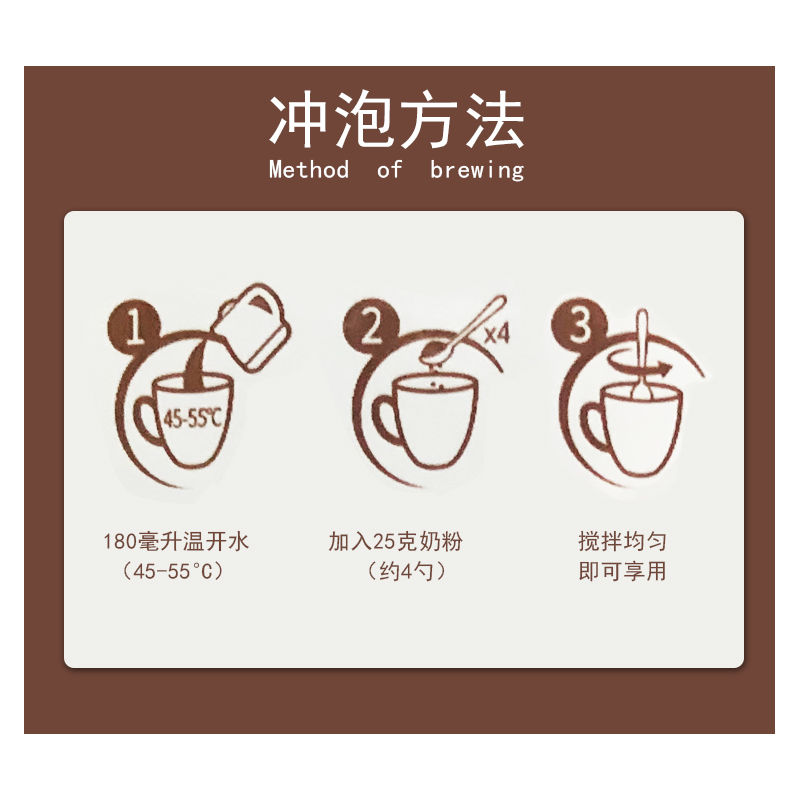 冲泡方法
Method of brewing

1
45-55°C
180毫升温开水
(45-55°C)

2
x4
加入25克奶粉
(约4勺)

3
搅拌均匀
即可享用