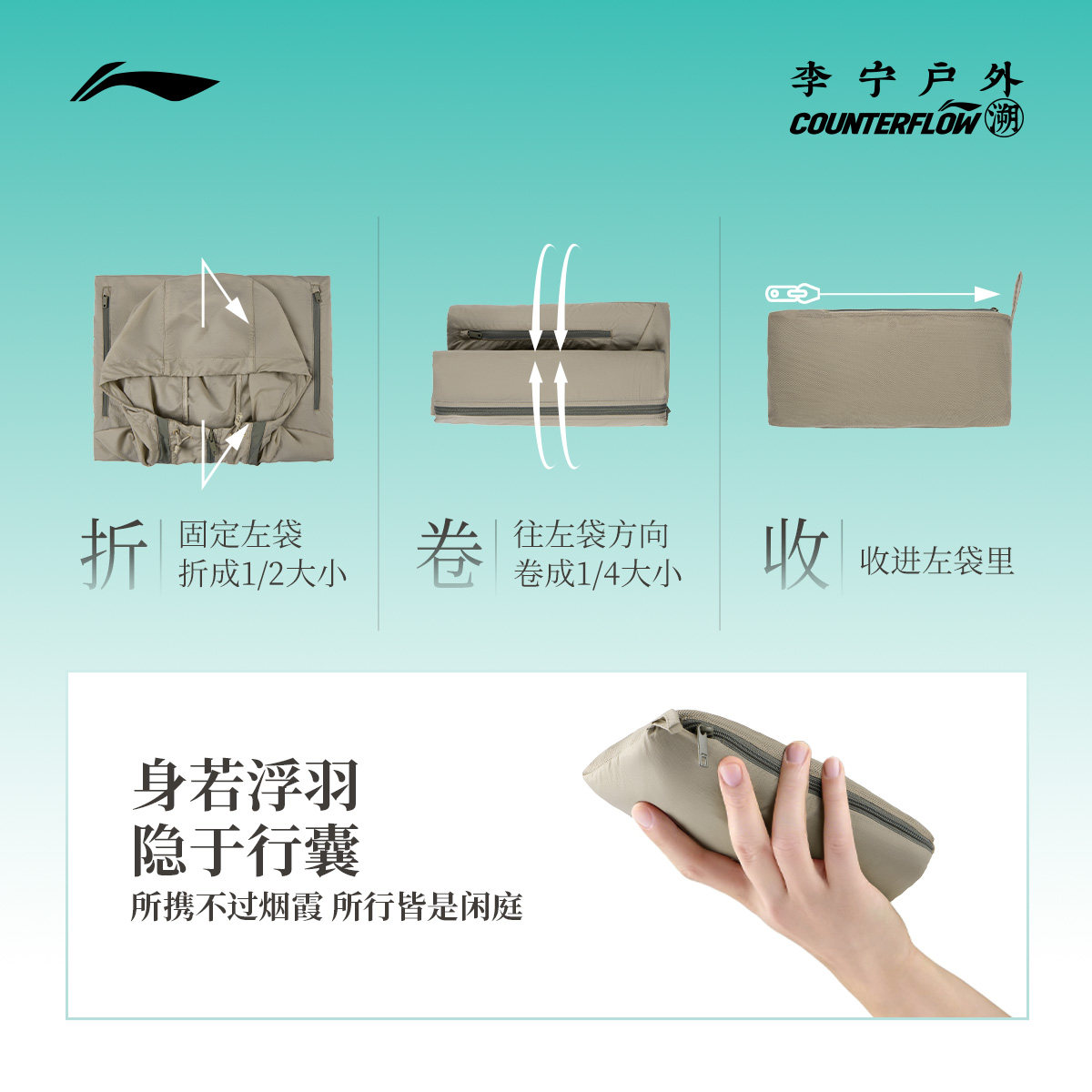 李宁户外
COUNTERFLOW 溯

折 固定左袋
折成1/2大小

卷 往左袋方向
卷成1/4大小

收 收进左袋里

身若浮羽
隐于行囊
所携不过烟霞 所行皆是闲庭