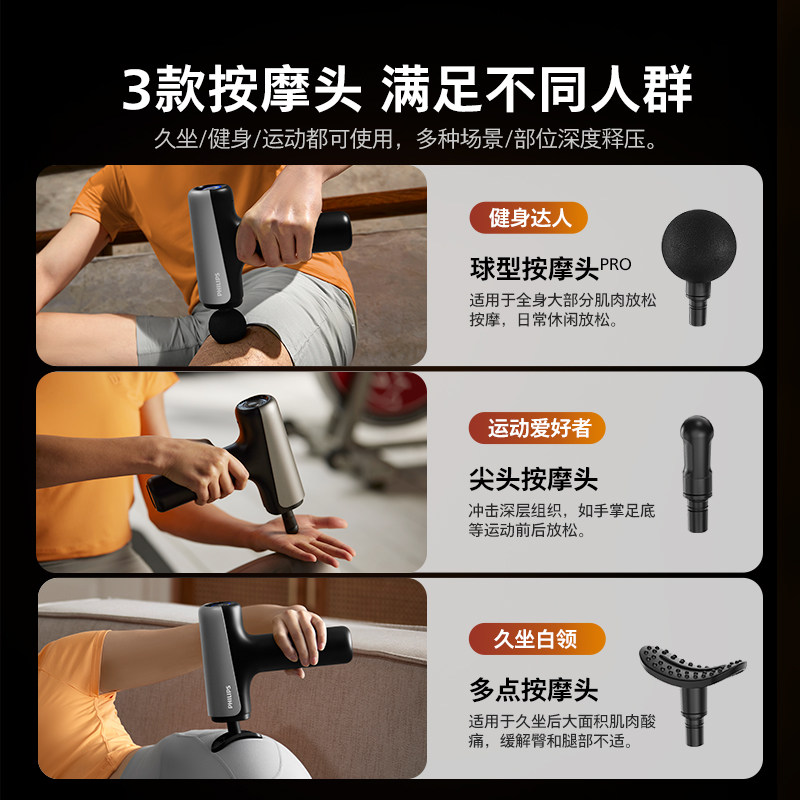 3款按摩头 满足不同人群

久坐/健身/运动都可使用，多种场景/部位深度释压。

PHILIPS

健身达人

球型按摩头PRO

适用于全身大部分肌肉放松按摩，日常休闲放松。

运动爱好者

尖头按摩头

冲击深层组织，如手掌足底等运动前后放松。

PHILIPS

久坐白领

多点按摩头

适用于久坐后大面积肌肉酸痛，缓解臀和腿部不适。