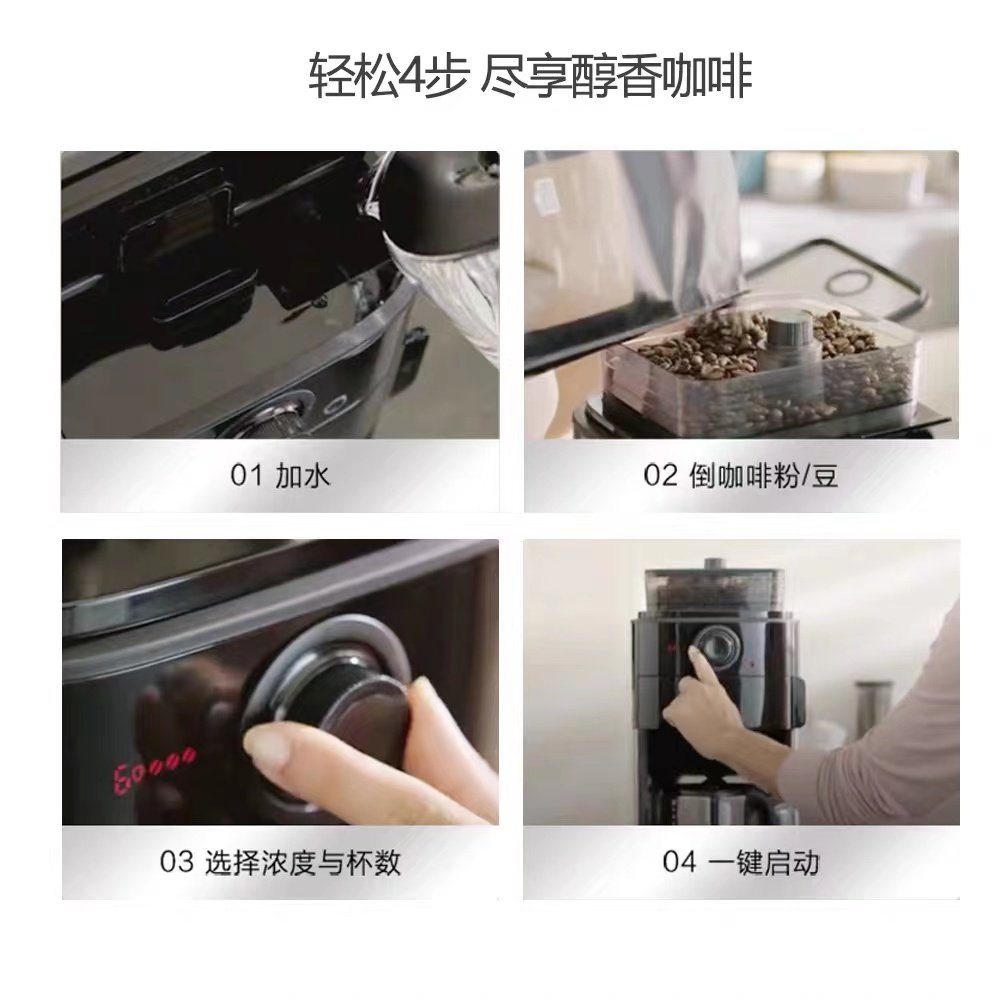 轻松4步 尽享醇香咖啡

01 加水

02 倒咖啡粉/豆

03 选择浓度与杯数

04 一键启动