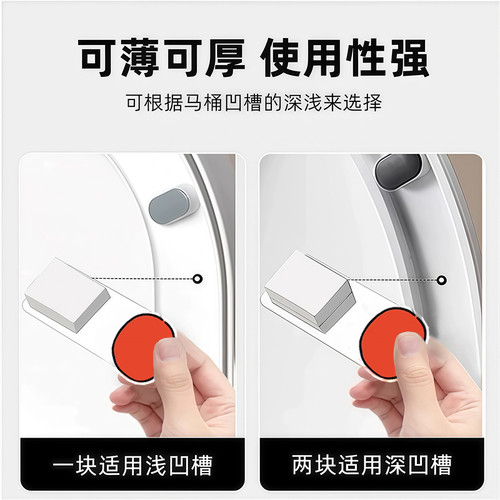 可薄可厚 使用性强

可根据马桶凹槽的深浅来选择

一块适用浅凹槽

两块适用深凹槽