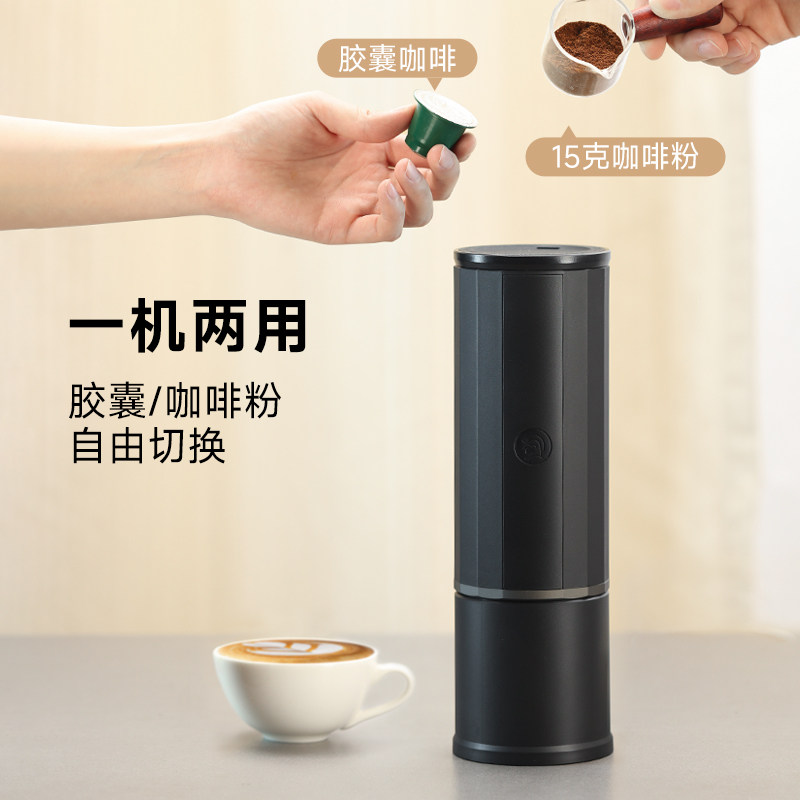 胶囊咖啡

15克咖啡粉

一机两用

胶囊/咖啡粉
自由切换