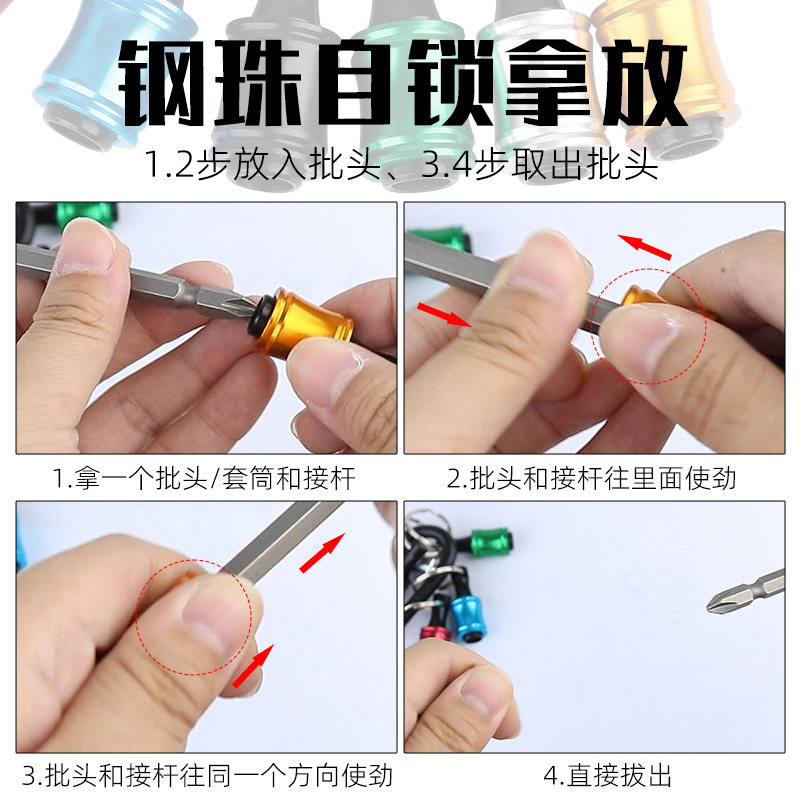 钢珠自锁拿放

1.2步放入批头、3.4步取出批头

1.拿一个批头/套筒和接杆

2.批头和接杆往里面使劲

3.批头和接杆往同一个方向使劲

4.直接拔出