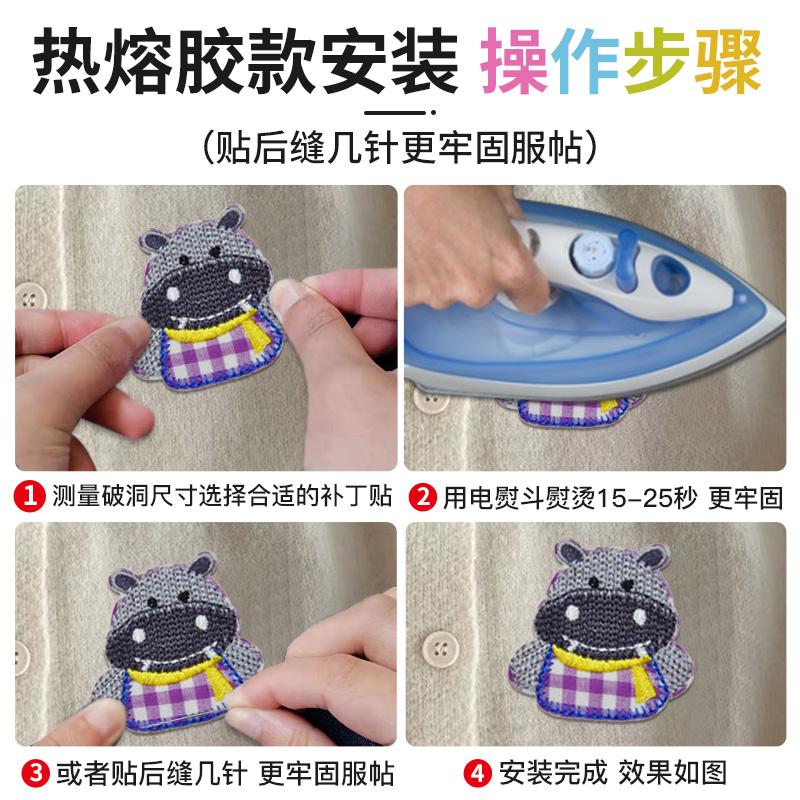 热熔胶款安装 操作步骤

(贴后缝几针更牢固服帖)

1 测量破洞尺寸选择合适的补丁贴

2 用电熨斗熨烫15-25秒 更牢固

3 或者贴后缝几针 更牢固服帖

4 安装完成 效果如图