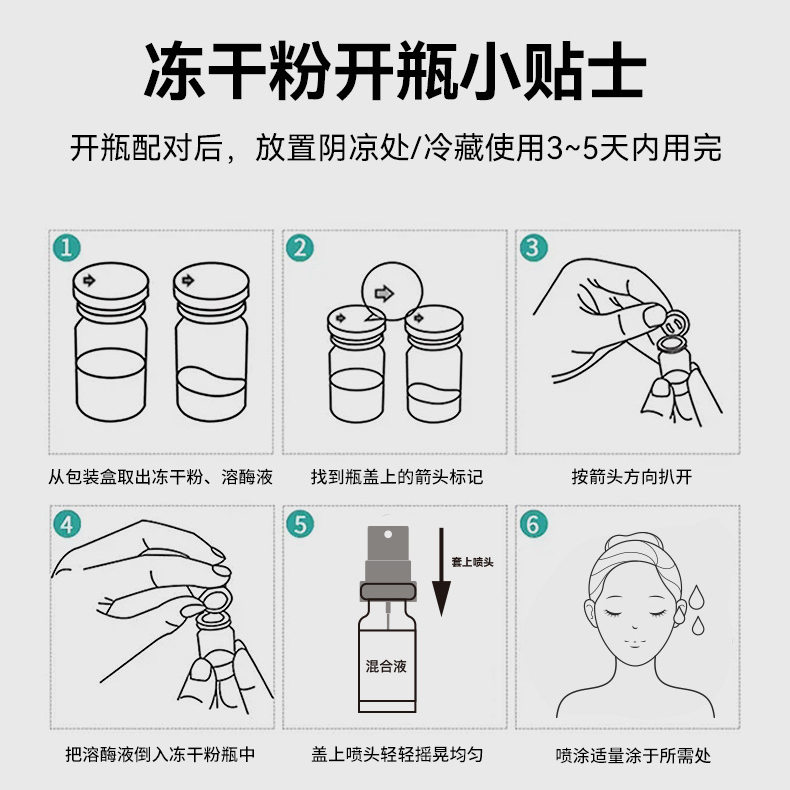 冻干粉开瓶小贴士

开瓶配对后，放置阴凉处/冷藏使用3~5天内用完

1

从包装盒取出冻干粉、溶酶液

2

找到瓶盖上的箭头标记

3

按箭头方向扒开

4

把溶酶液倒入冻干粉瓶中

5

套上喷头

混合液

盖上喷头轻轻摇晃均匀

6

喷涂适量涂于所需处