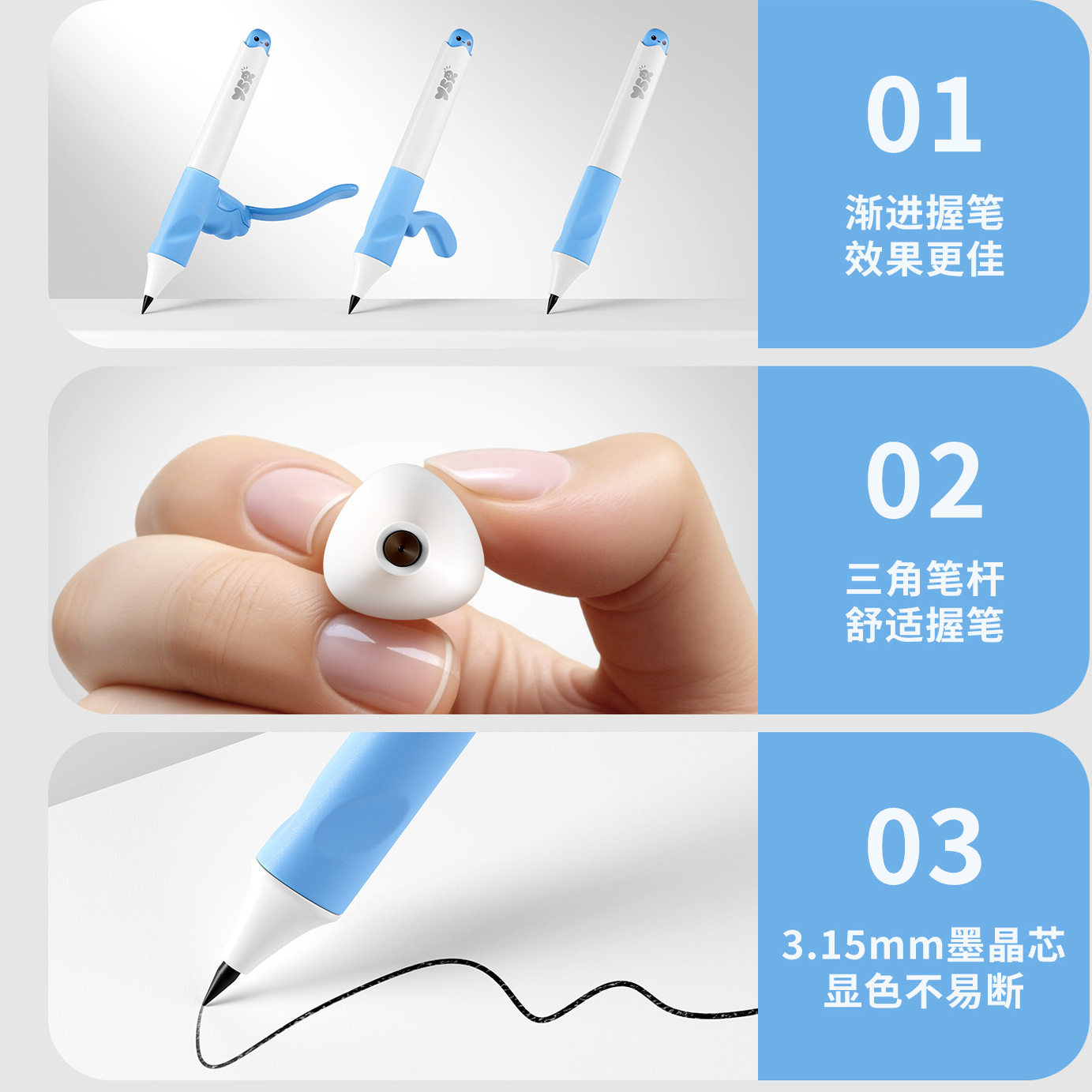 01

渐进握笔
效果更佳

02

三角笔杆
舒适握笔

03

3.15mm墨晶芯
显色不易断