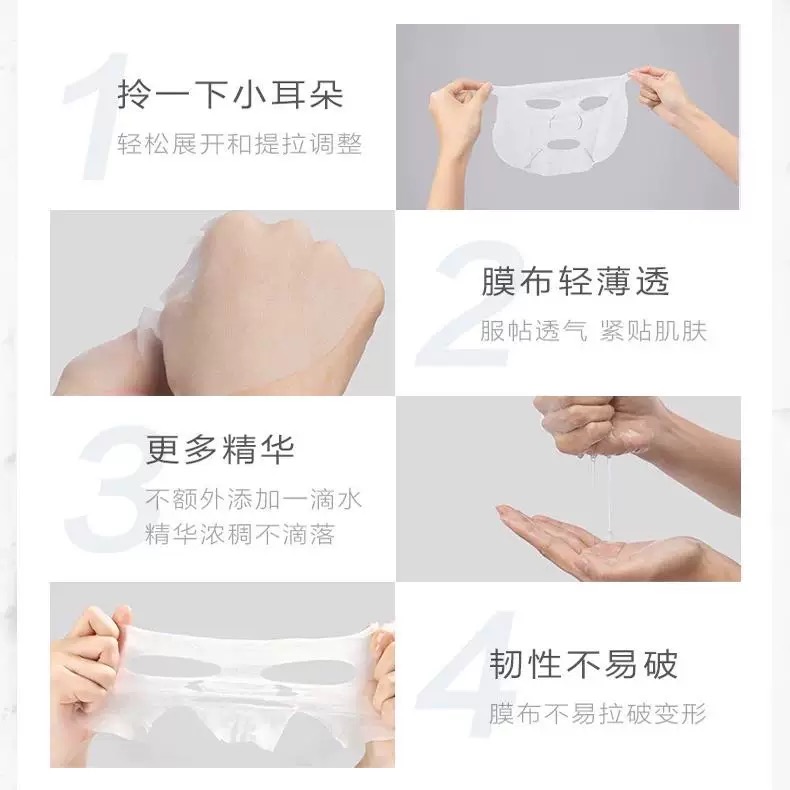 1
拎一下小耳朵
轻松展开和提拉调整

2
膜布轻薄透
服帖透气 紧贴肌肤

3
更多精华
不额外添加一滴水
精华浓稠不滴落

4
韧性不易破
膜布不易拉破变形