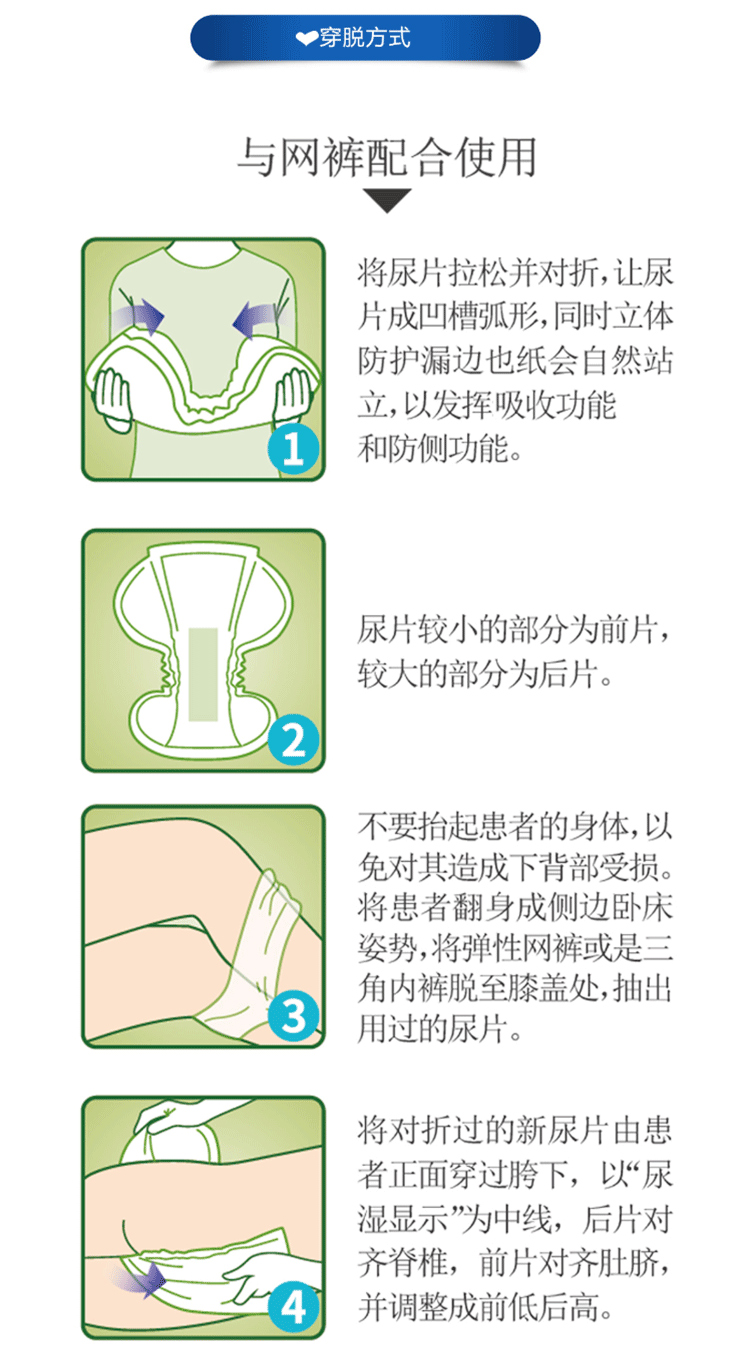 穿脱方式

与网裤配合使用

1

将尿片拉松并对折，让尿片成凹槽弧形，同时立体防护漏边也纸会自然站立，以发挥吸收功能和防侧功能。

2

尿片较小的部分为前片，较大的部分为后片。

3

不要抬起患者的身体，以免对其造成下背部受损。将患者翻身成侧边卧床姿势，将弹性网裤或是三角内裤脱至膝盖处，抽出用过的尿片。

4

将对折过的新尿片由患者正面穿过胯下，以“尿湿显示”为中线，后片对齐脊椎，前片对齐肚脐，并调整成前低后高。