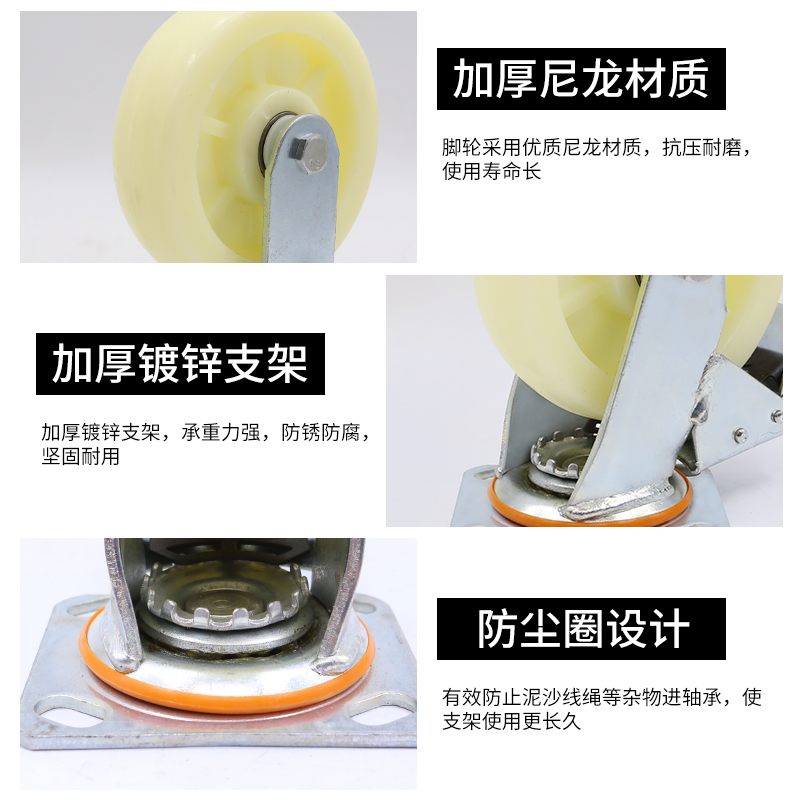 加厚尼龙材质

脚轮采用优质尼龙材质，抗压耐磨，使用寿命长

加厚镀锌支架

加厚镀锌支架，承重力强，防锈防腐，坚固耐用

防尘圈设计

有效防止泥沙线绳等杂物进轴承，使支架使用更长久