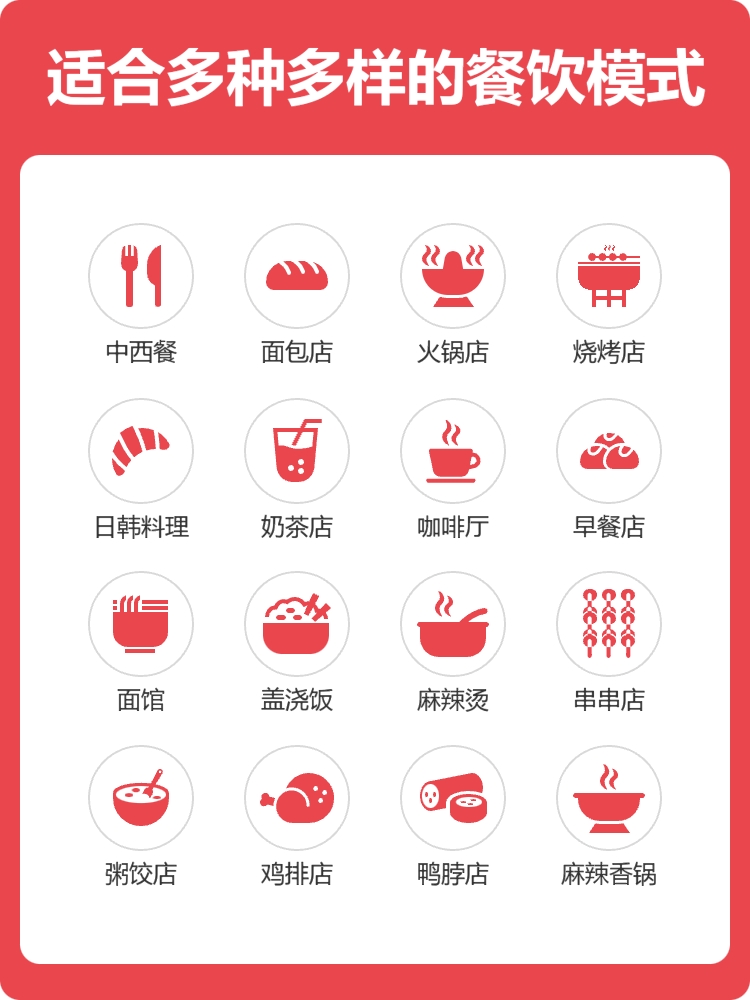 适合多种多样的餐饮模式

中西餐 面包店 火锅店 烧烤店

日韩料理 奶茶店 咖啡厅 早餐店

面馆 盖浇饭 麻辣烫 串串店

粥饺店 鸡排店 鸭脖店 麻辣香锅