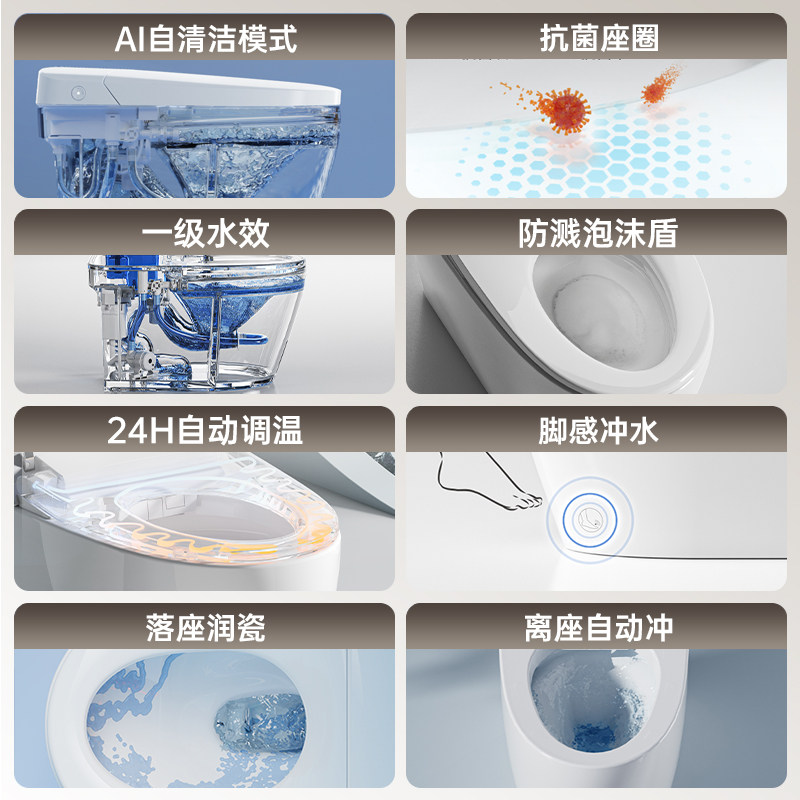 AI自清洁模式

抗菌座圈

一级水效

防溅泡沫盾

24H自动调温

脚感冲水

落座润瓷

离座自动冲