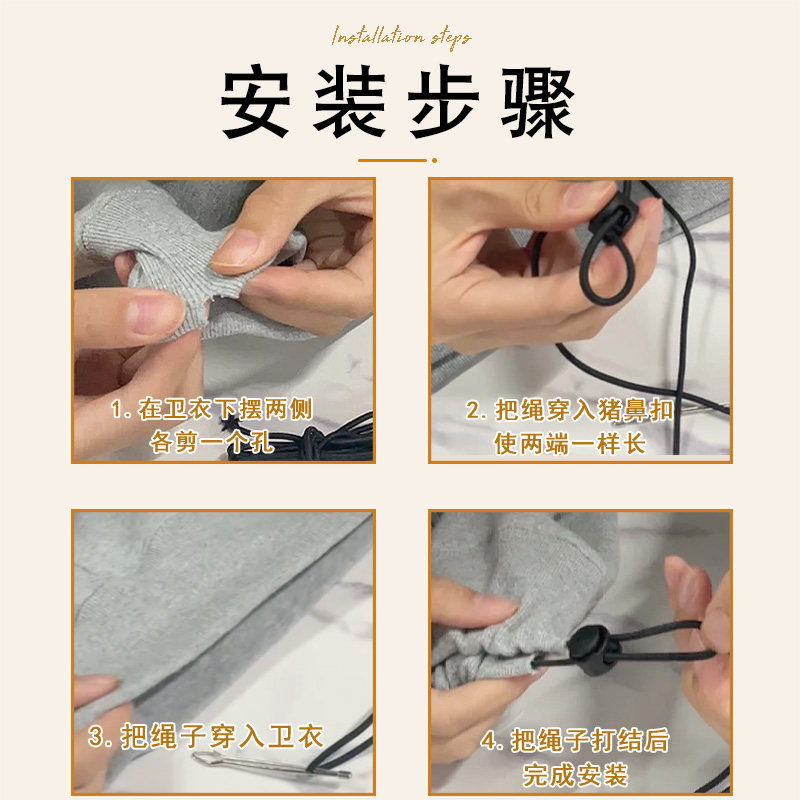 Installation steps

安装步骤

1. 在卫衣下摆两侧各剪一个孔

2. 把绳穿入猪鼻扣使两端一样长

3. 把绳子穿入卫衣

4. 把绳子打结后完成安装