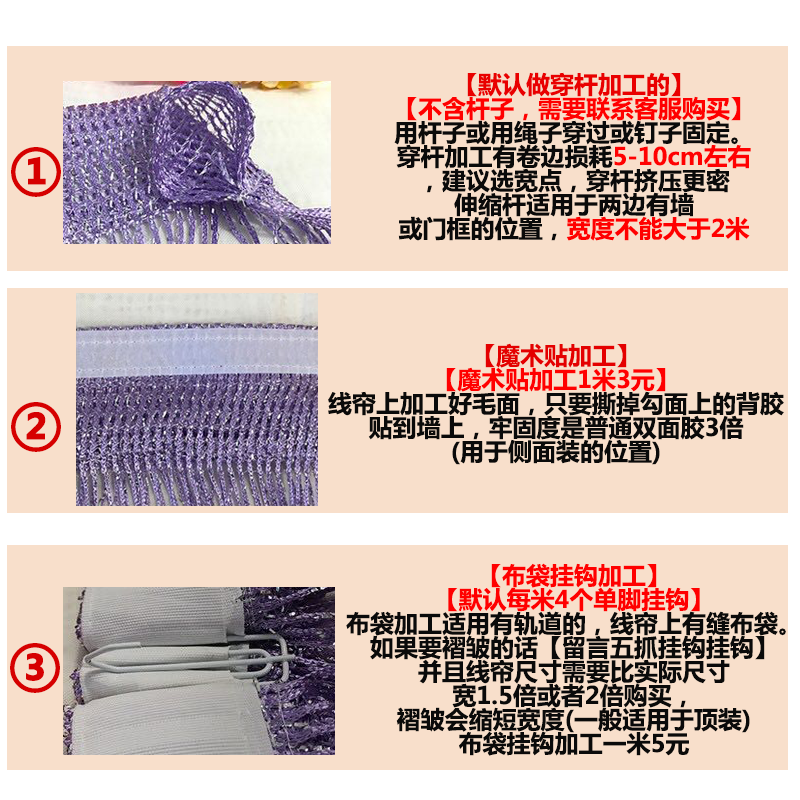 ①

【默认做穿杆加工的】
【不含杆子，需要联系客服购买】
用杆子或用绳子穿过或钉子固定。
穿杆加工有卷边损耗5-10cm左右
，建议选宽点，穿杆挤压更密
伸缩杆适用于两边有墙
或门框的位置，宽度不能大于2米

②

【魔术贴加工】
【魔术贴加工1米3元】
线帘上加工好毛面，只要撕掉勾面上的背胶
贴到墙上，牢固度是普通双面胶3倍
(用于侧面装的位置)

③

【布袋挂钩加工】
【默认每米4个单脚挂钩】
布袋加工适用有轨道的，线帘上有缝布袋。
如果要褶皱的话【留言五抓挂钩挂钩】
并且线帘尺寸需要比实际尺寸
宽1.5倍或者2倍购买，
褶皱会缩短宽度(一般适用于顶装)
布袋挂钩加工一米5元