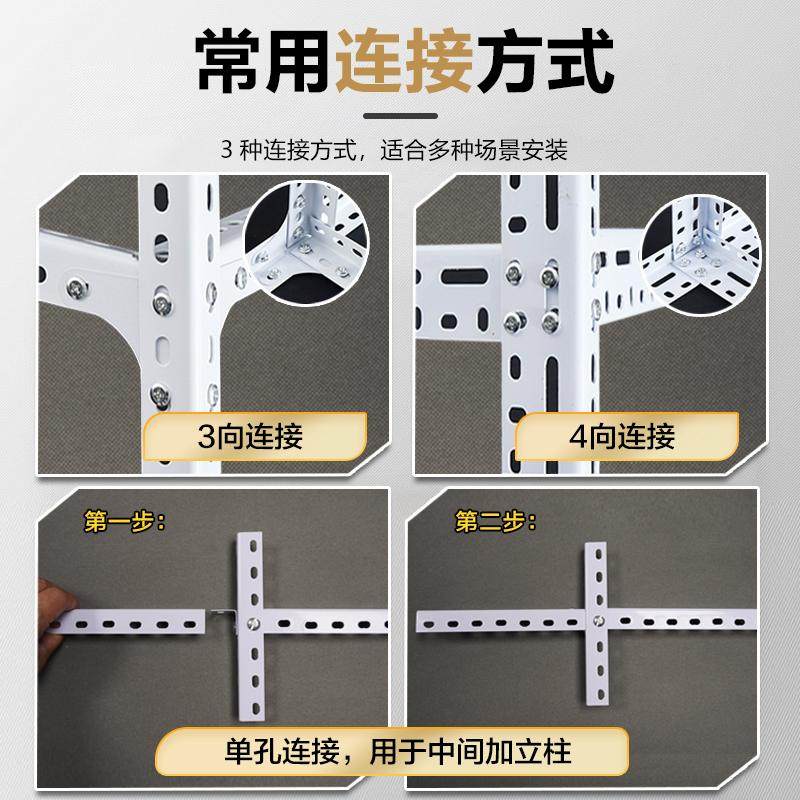 常用连接方式

3 种连接方式，适合多种场景安装

3向连接

4向连接

第一步：

第二步：

单孔连接，用于中间加立柱