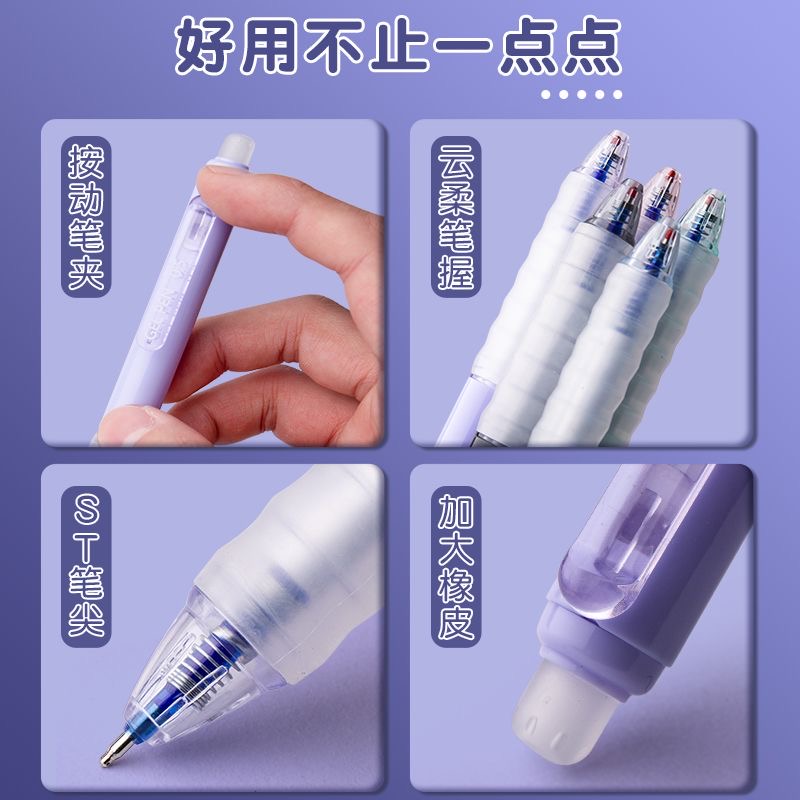 好用不止一点点

按动笔夹

云柔笔握

ST笔尖

加大橡皮