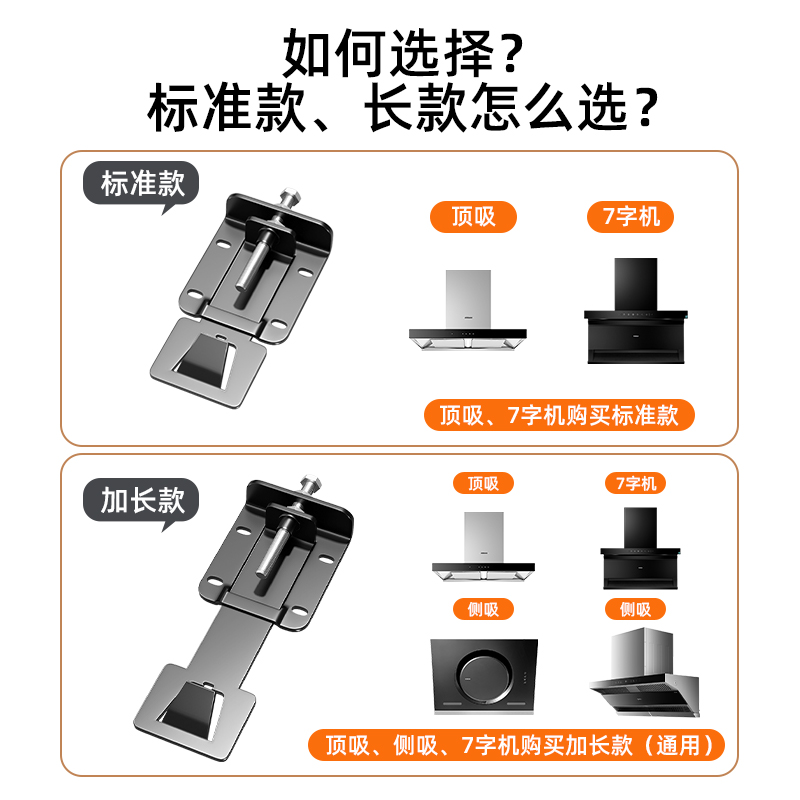 如何选择？
标准款、长款怎么选？

标准款

顶吸

7字机

顶吸、7字机购买标准款

加长款

顶吸

7字机

侧吸

侧吸

顶吸、侧吸、7字机购买加长款（通用）