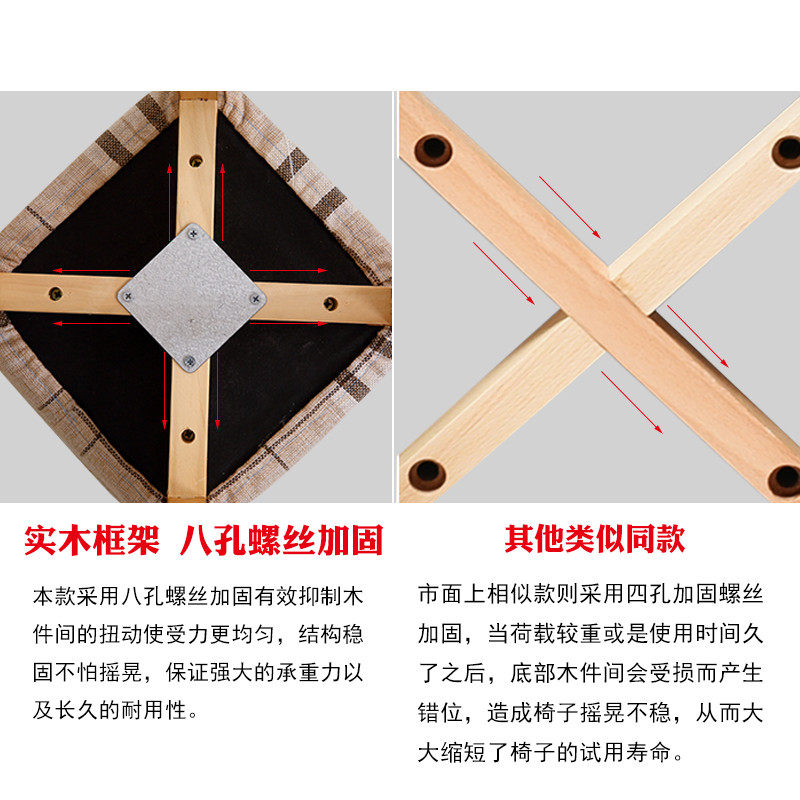 实木框架 八孔螺丝加固

本款采用八孔螺丝加固有效抑制木件间的扭动使受力更均匀，结构稳固不怕摇晃，保证强大的承重力以及长久的耐用性。

其他类似同款

市面上相似款则采用四孔加固螺丝加固，当荷载较重或是使用时间久了之后，底部木件间会受损而产生错位，造成椅子摇晃不稳，从而大大缩短了椅子的试用寿命。