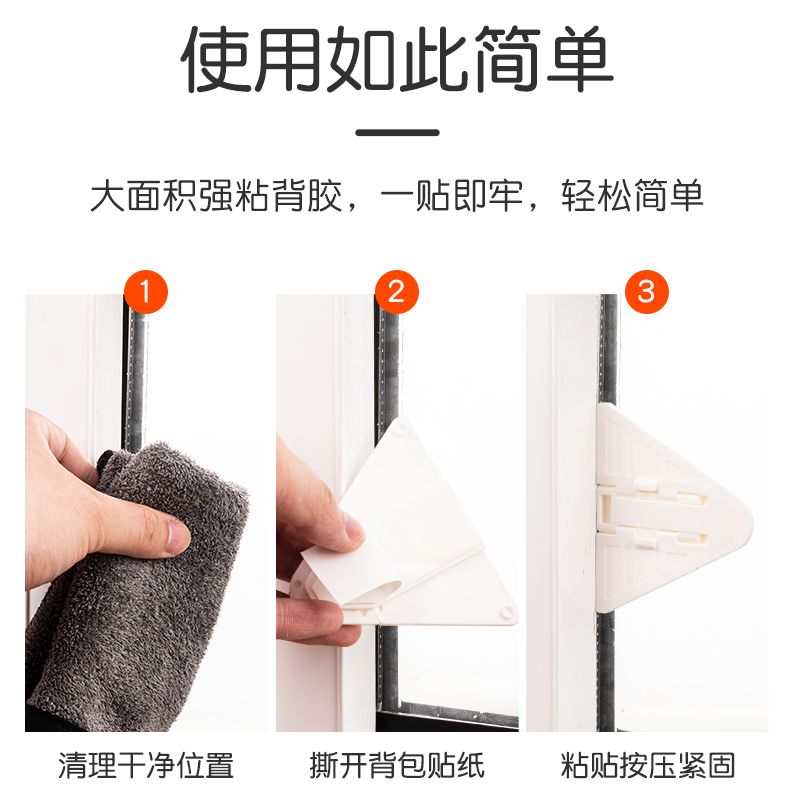 使用如此简单

大面积强粘背胶，一贴即牢，轻松简单

1

2

3

清理干净位置

撕开背包贴纸

粘贴按压紧固