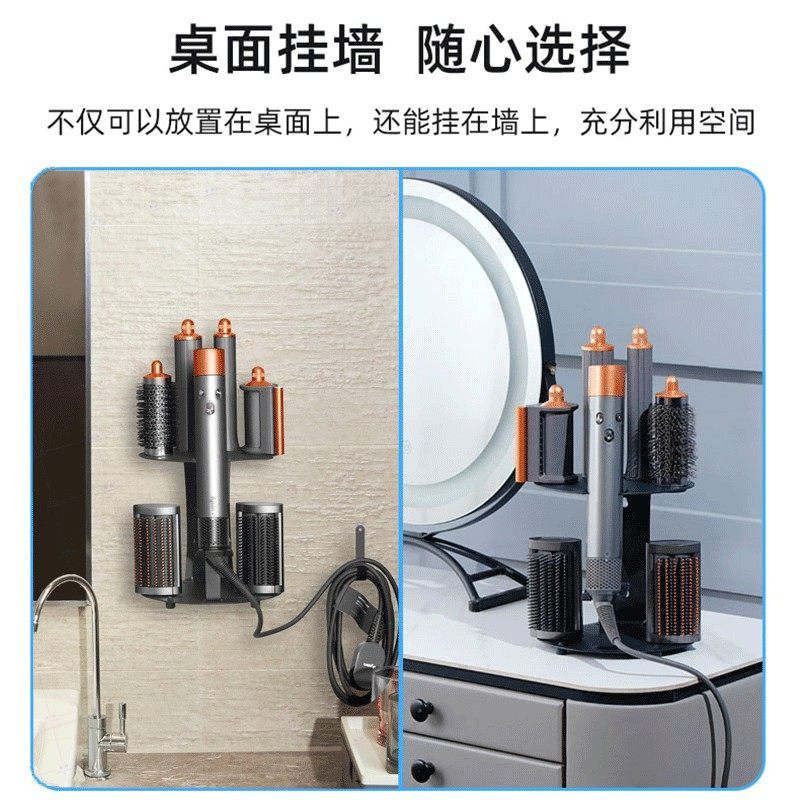 桌面挂墙 随心选择

不仅可以放置在桌面上，还能挂在墙上，充分利用空间