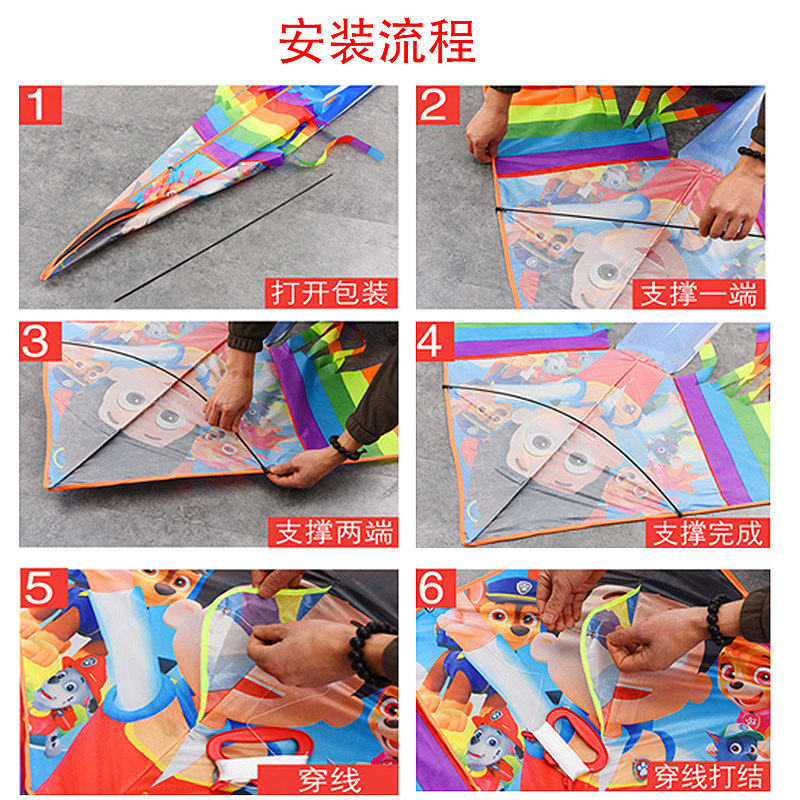 安装流程

1
打开包装

2
支撑一端

3
支撑两端

4
支撑完成

5
穿线

6
穿线打结