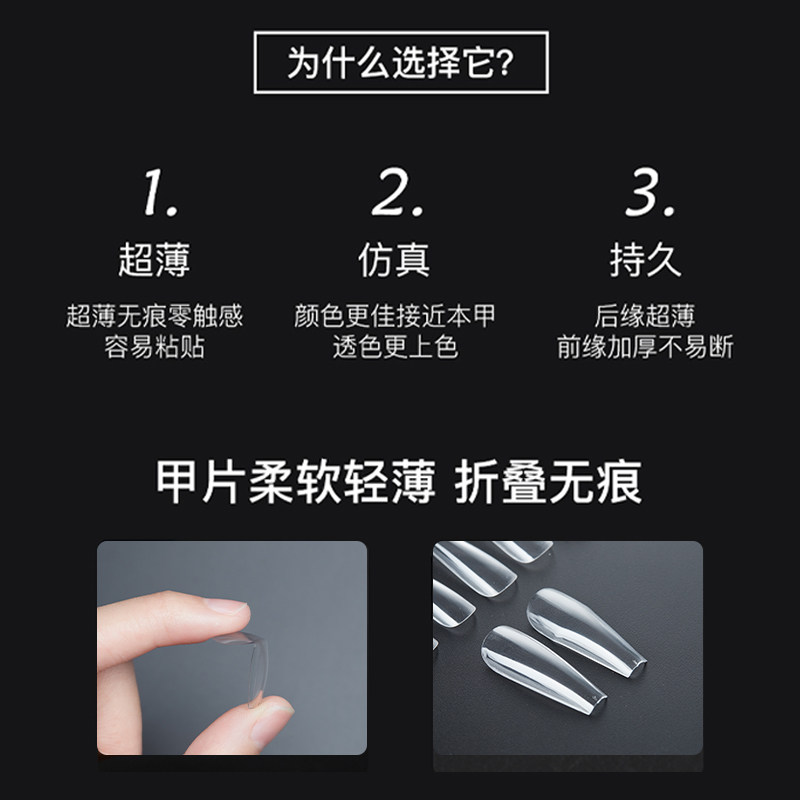 为什么选择它?

1.
超薄
超薄无痕零触感
容易粘贴

2.
仿真
颜色更佳接近本甲
透色更上色

3.
持久
后缘超薄
前缘加厚不易断

甲片柔软轻薄 折叠无痕